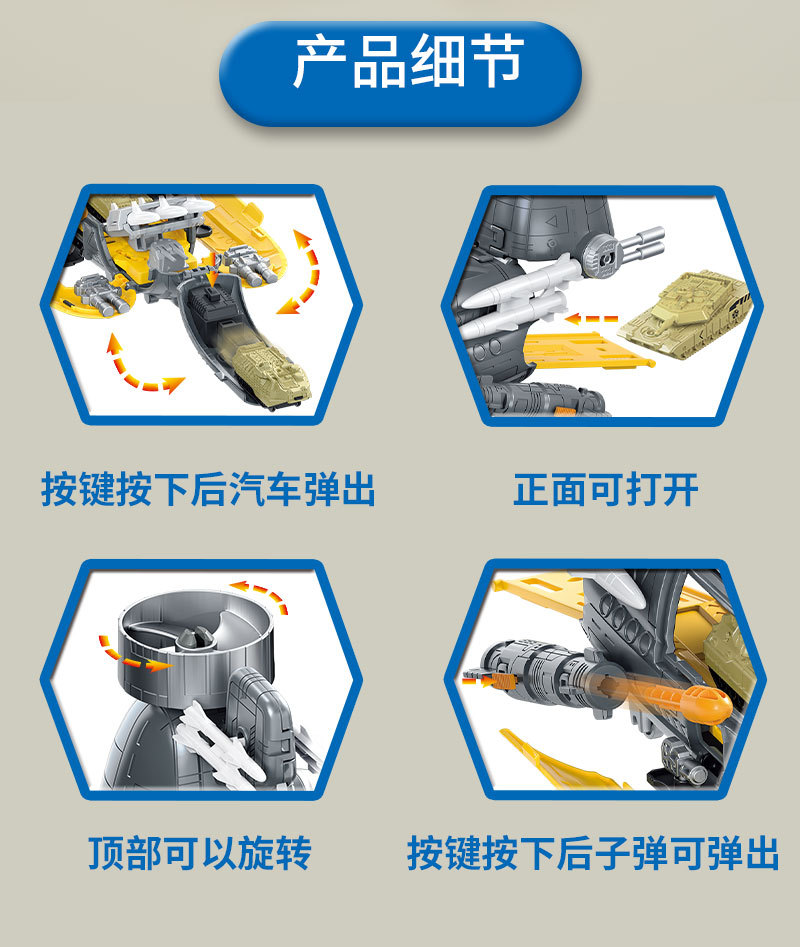 产品细节

按键按下后汽车弹出

正面可打开

顶部可以旋转

按键按下后子弹可弹出