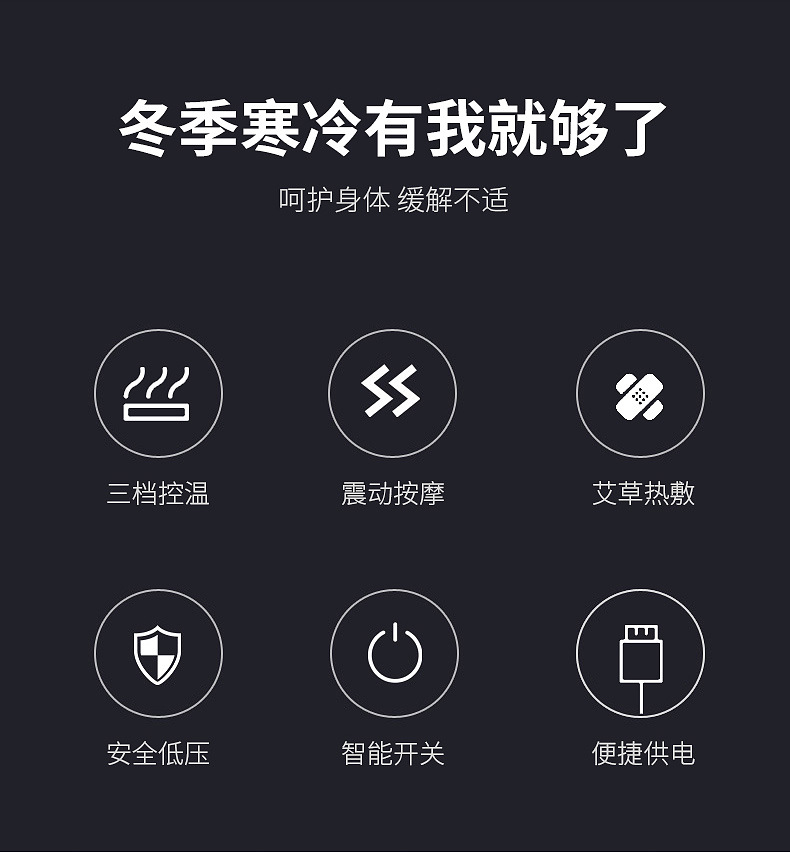 冬季寒冷有我就够了

呵护身体 缓解不适

三档控温

震动按摩

艾草热敷

安全低压

智能开关

便捷供电