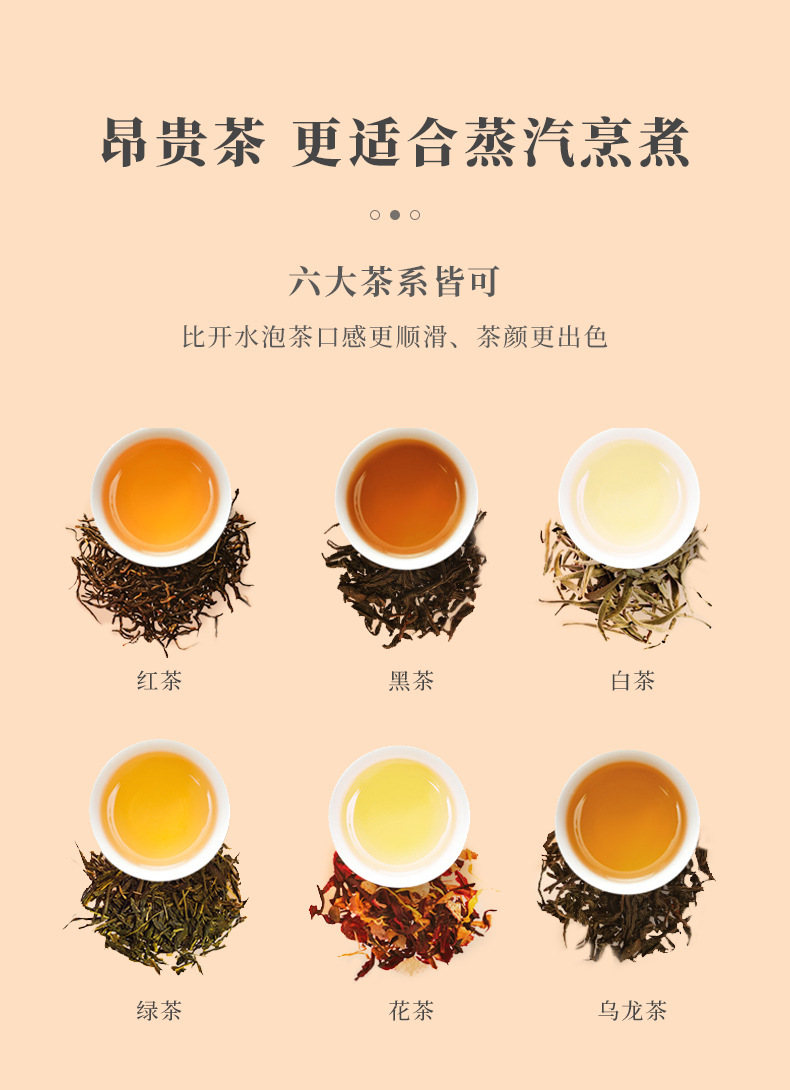 昂贵茶 更适合蒸汽烹煮

六大茶系皆可

比开水泡茶口感更顺滑、茶颜更出色

红茶

黑茶

白茶

绿茶

花茶

乌龙茶