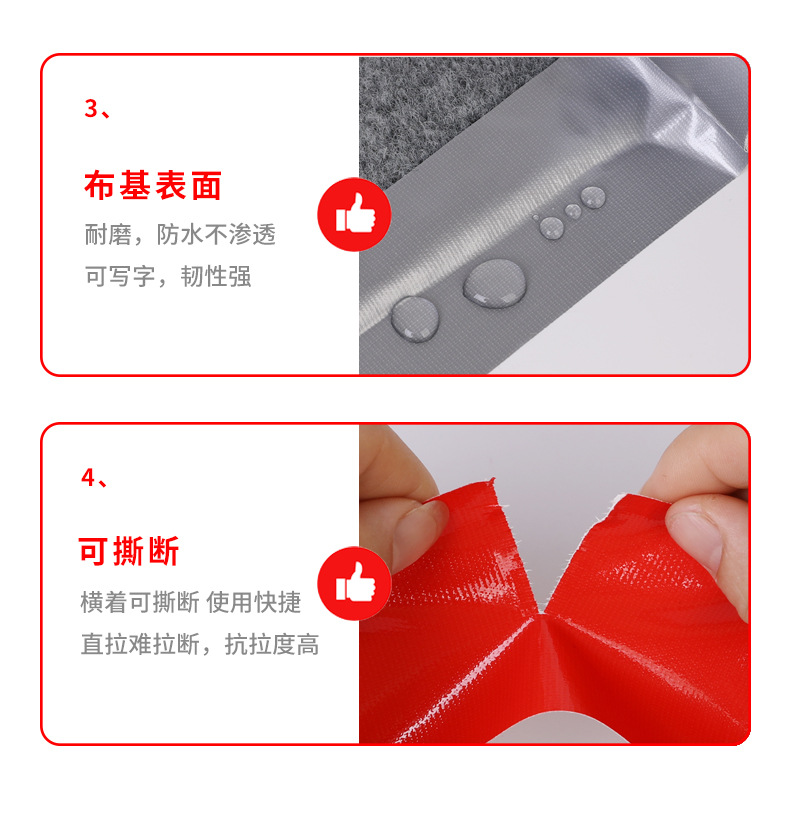 3、

布基表面

耐磨，防水不渗透

可写字，韧性强

4、

可撕断

横着可撕断 使用快捷

直拉难拉断，抗拉度高