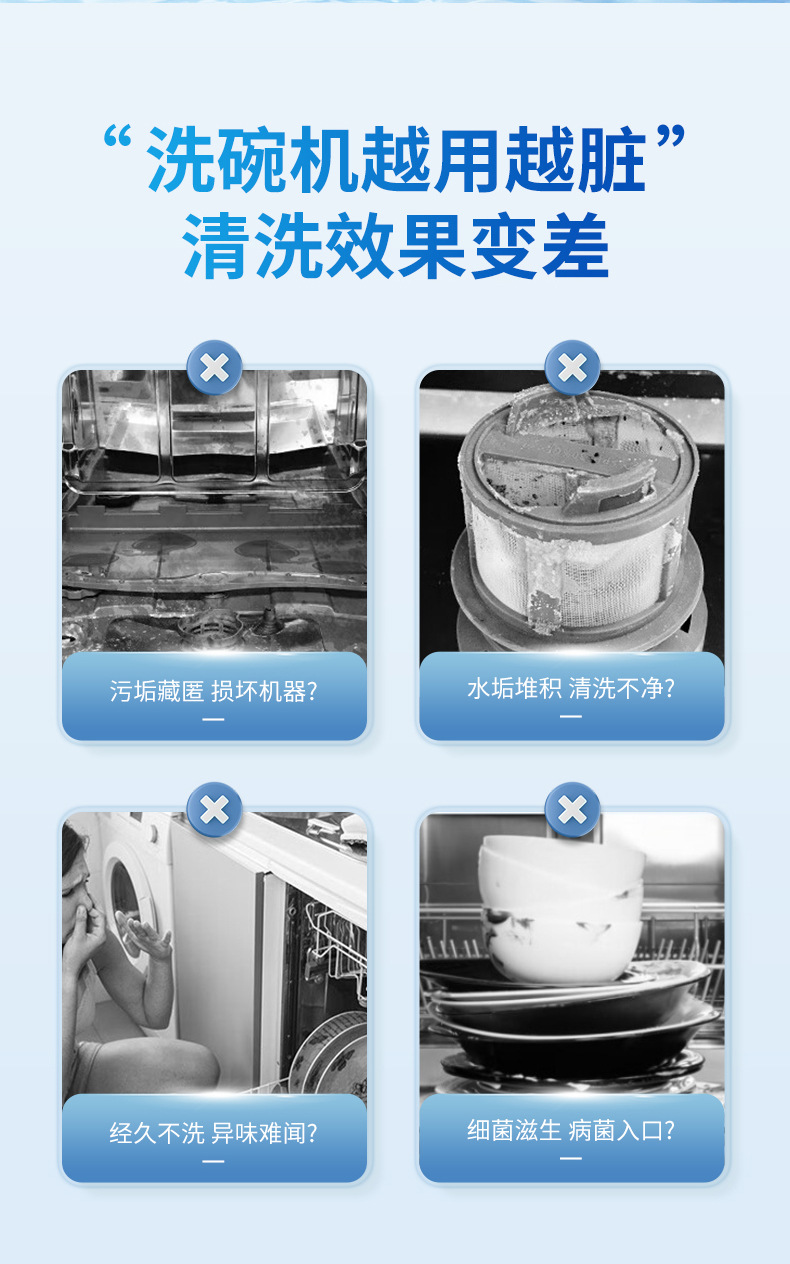 “洗碗机越用越脏”
清洗效果变差

污垢藏匿 损坏机器?

水垢堆积 清洗不净?

经久不洗 异味难闻?

细菌滋生 病菌入口?