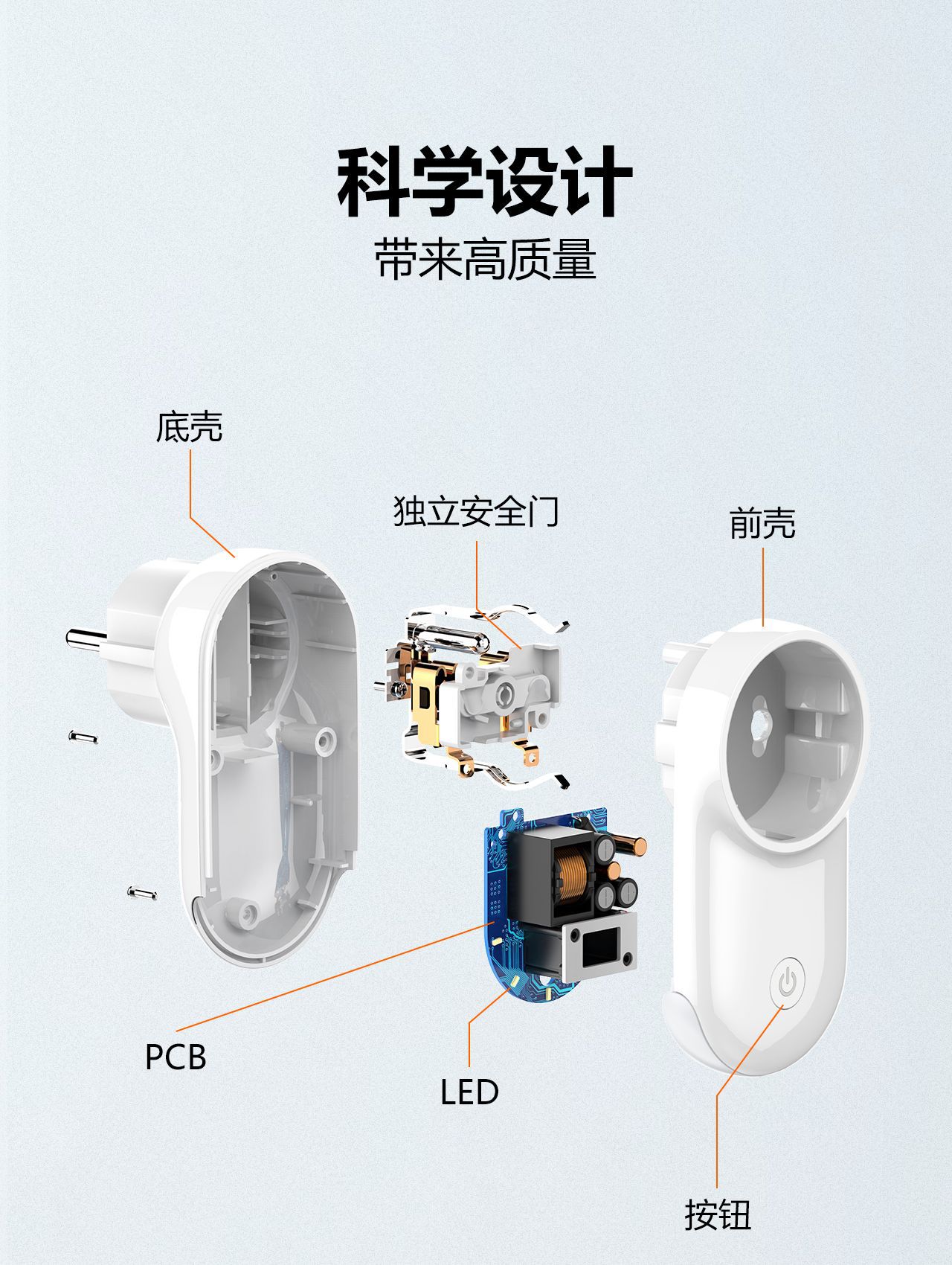 科学设计
带来高质量

底壳

独立安全门

前壳

PCB

LED

按钮