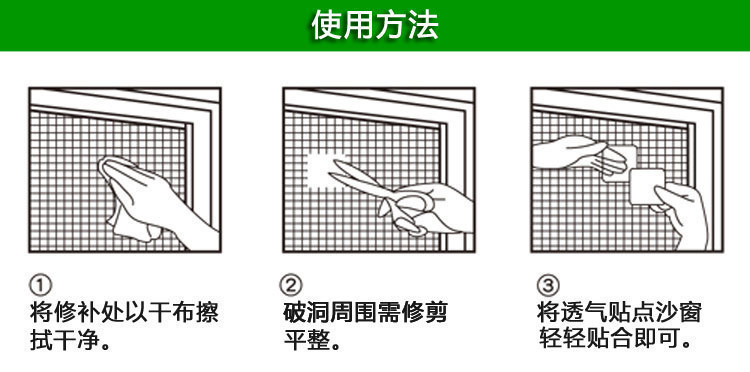 使用方法

①
将修补处以干布擦拭干净。

②
破洞周围需修剪平整。

③
将透气贴点沙窗轻轻贴合即可。