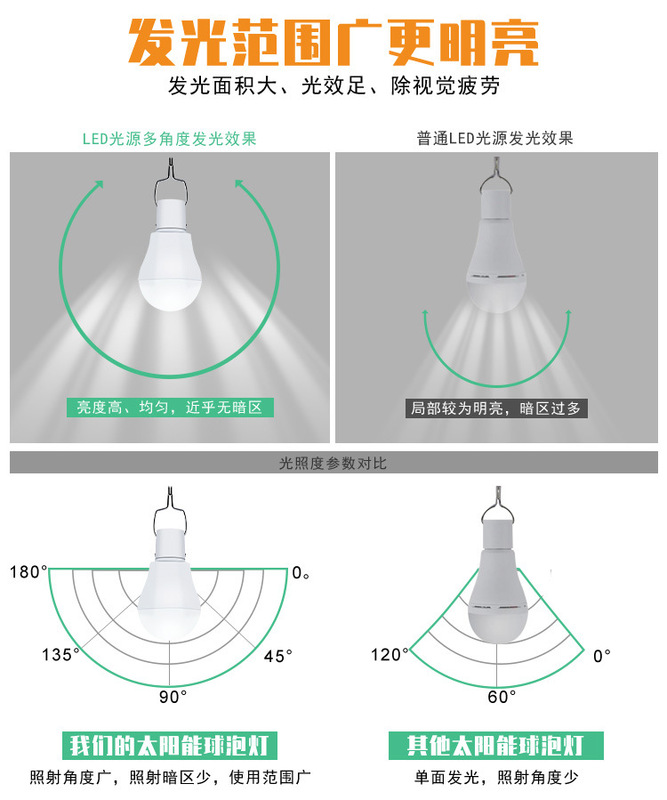 发光范围广更明亮
发光面积大、光效足、除视觉疲劳

LED光源多角度发光效果

亮度高、均匀，近乎无暗区

普通LED光源发光效果

局部较为明亮，暗区过多

光照度参数对比

180°
0。
135°
45°
90°

我们的太阳能球泡灯
照射角度广，照射暗区少，使用范围广

120°
0°
60°

其他太阳能球泡灯
单面发光，照射角度少