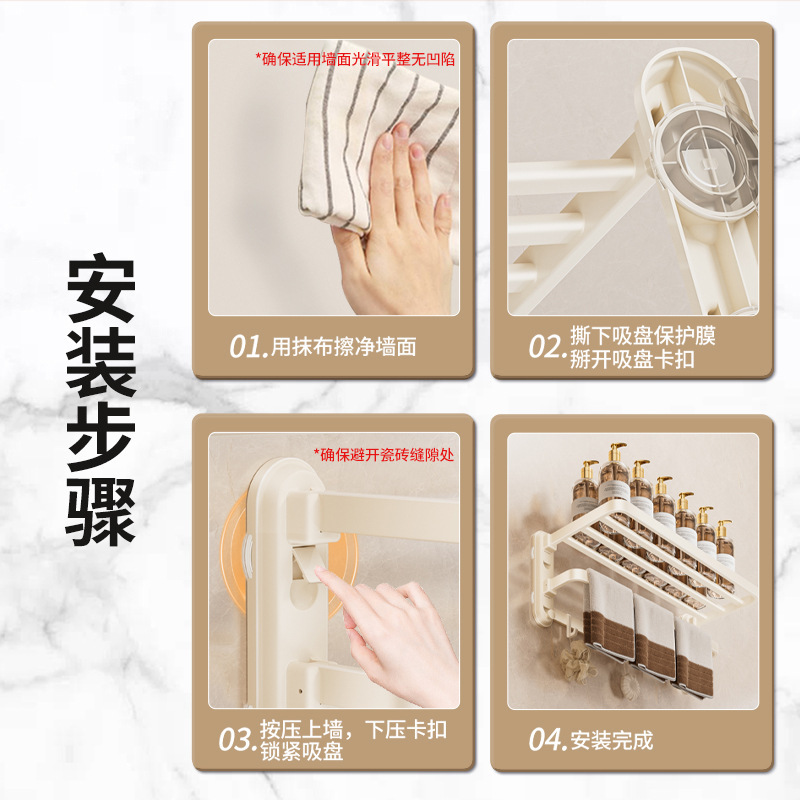 安装步骤

*确保适用墙面光滑平整无凹陷

01.用抹布擦净墙面

02.撕下吸盘保护膜
掰开吸盘卡扣

*确保避开瓷砖缝隙处

03.按压上墙，下压卡扣
锁紧吸盘

04.安装完成