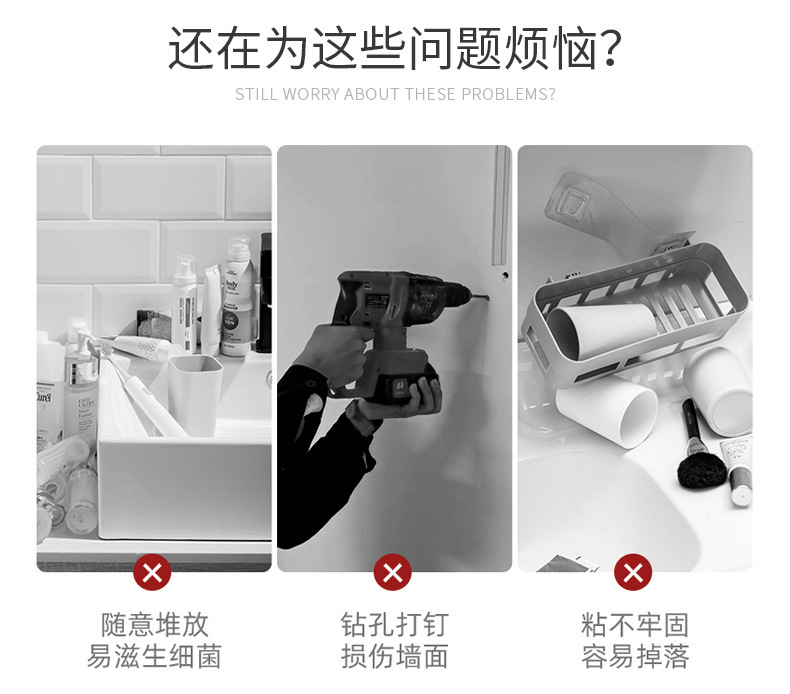 还在为这些问题烦恼?

STILL WORRY ABOUT THESE PROBLEMS?

随意堆放
易滋生细菌

钻孔打钉
损伤墙面

粘不牢固
容易掉落