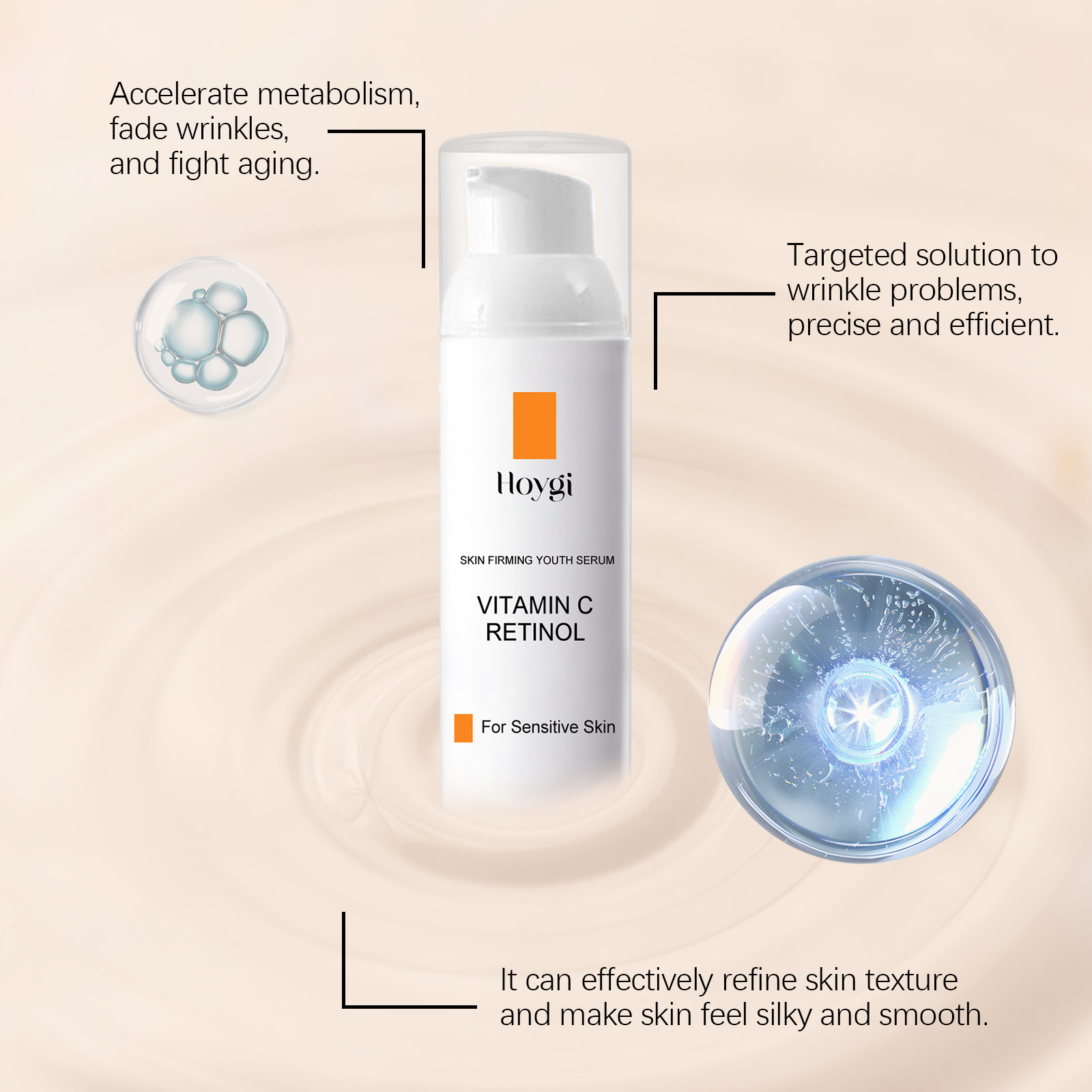 Accelerate metabolism, fade wrinkles, and fight aging.

Targeted solution to wrinkle problems, precise and efficient.

Hoygi

SKIN FIRMING YOUTH SERUM

VITAMIN C RETINOL

For Sensitive Skin

It can effectively refine skin texture and make skin feel silky and smooth.