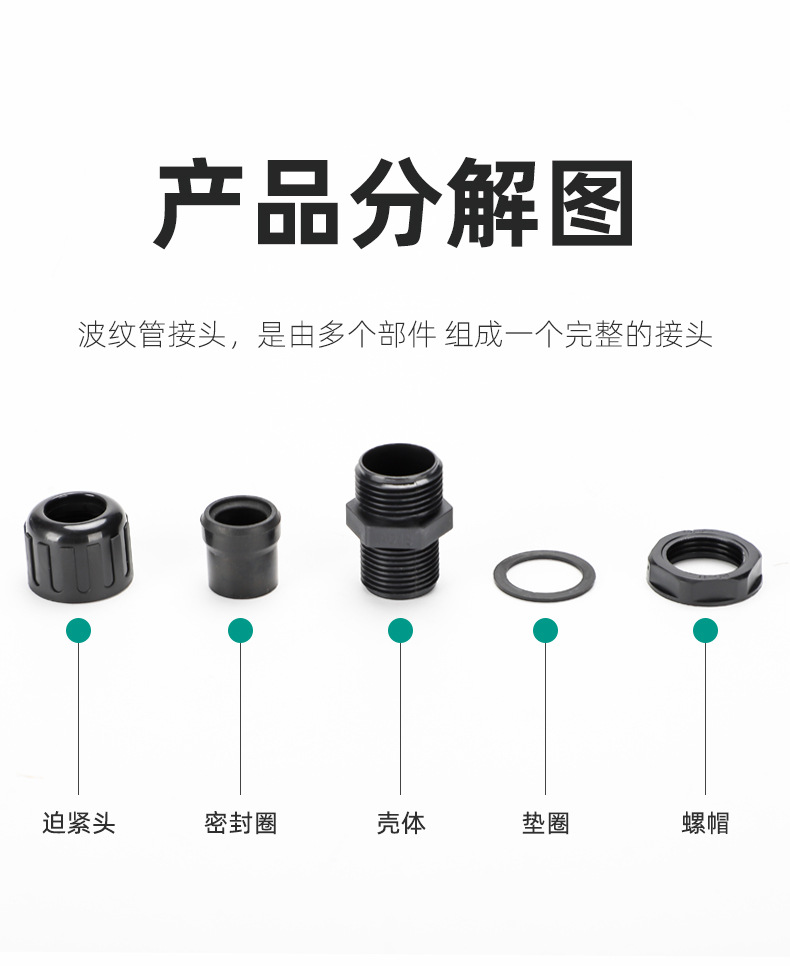 产品分解图

波纹管接头，是由多个部件 组成一个完整的接头

迫紧头

密封圈

壳体

垫圈

螺帽