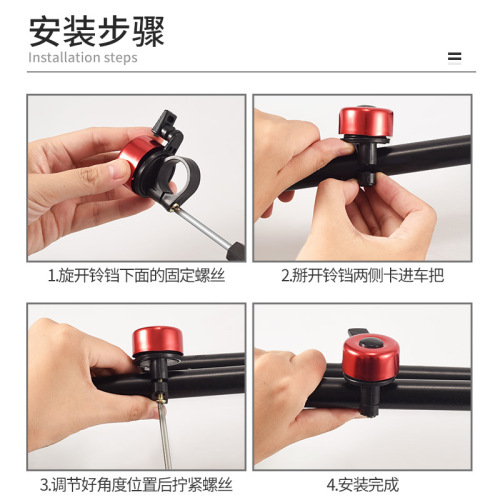 安装步骤
Installation steps

1.旋开铃铛下面的固定螺丝

2.掰开铃铛两侧卡进车把

3.调节好角度位置后拧紧螺丝

4.安装完成