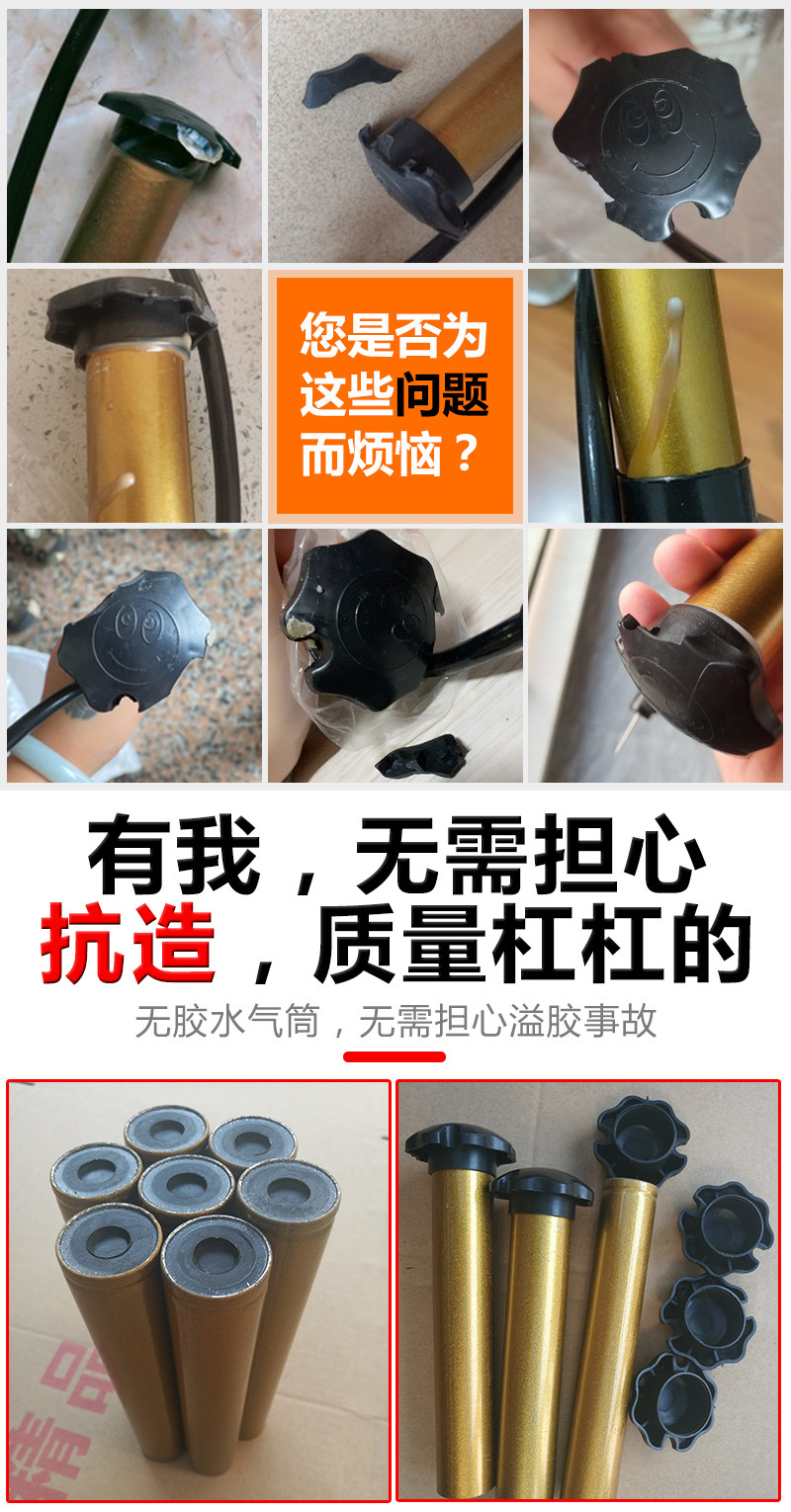 您是否为这些问题而烦恼？

有我，无需担心
抗造，质量杠杠的
无胶水气筒，无需担心溢胶事故