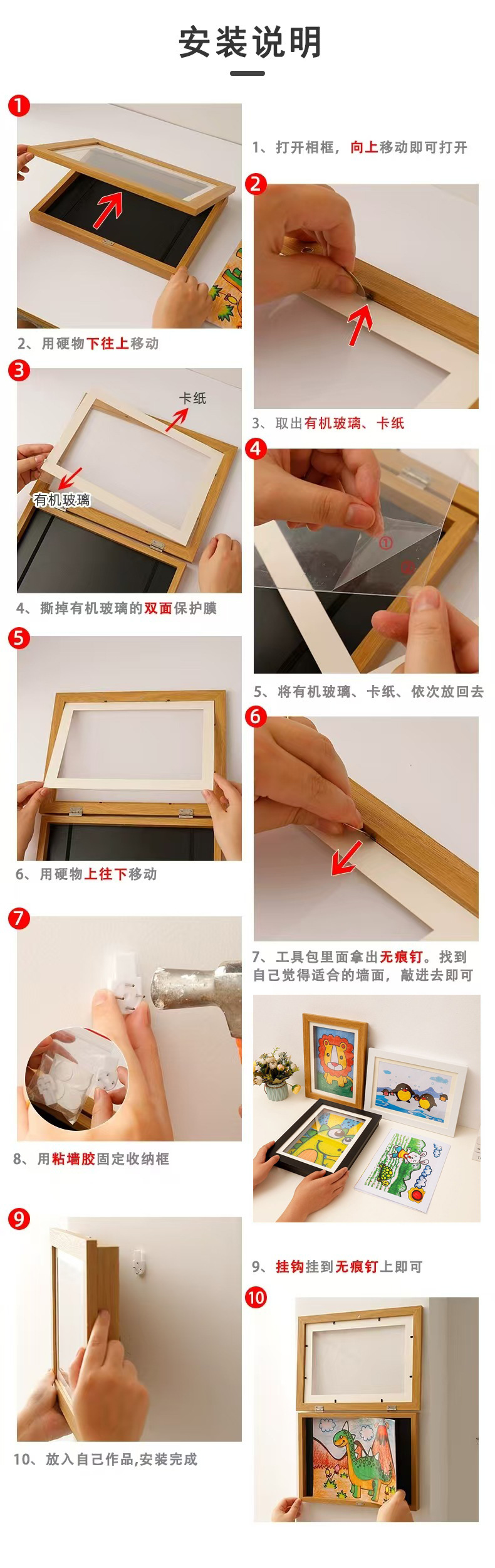 安装说明

1

1、打开相框，向上移动即可打开

2

2、用硬物下往上移动

3

卡纸

有机玻璃

3、取出有机玻璃、卡纸

4

①

②

4、撕掉有机玻璃的双面保护膜

5

5、将有机玻璃、卡纸、依次放回去

6

6、用硬物上往下移动

7

7、工具包里面拿出无痕钉。找到自己觉得适合的墙面，敲进去即可

8、用粘墙胶固定收纳框

9

9、挂钩挂到无痕钉上即可

10

10、放入自己作品,安装完成