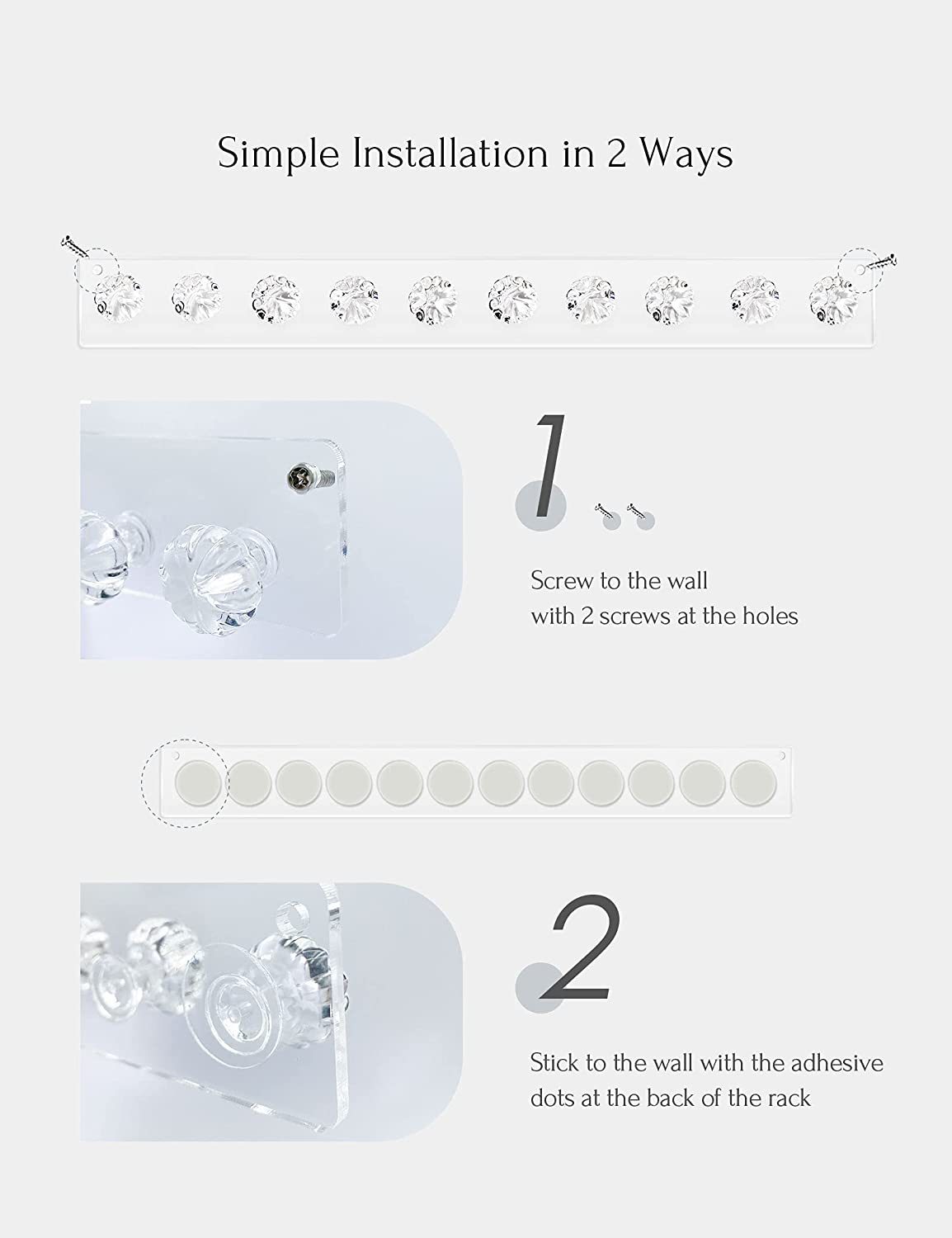 Simple Installation in 2 Ways

1

Screw to the wall
with 2 screws at the holes

2

Stick to the wall with the adhesive dots at the back of the rack