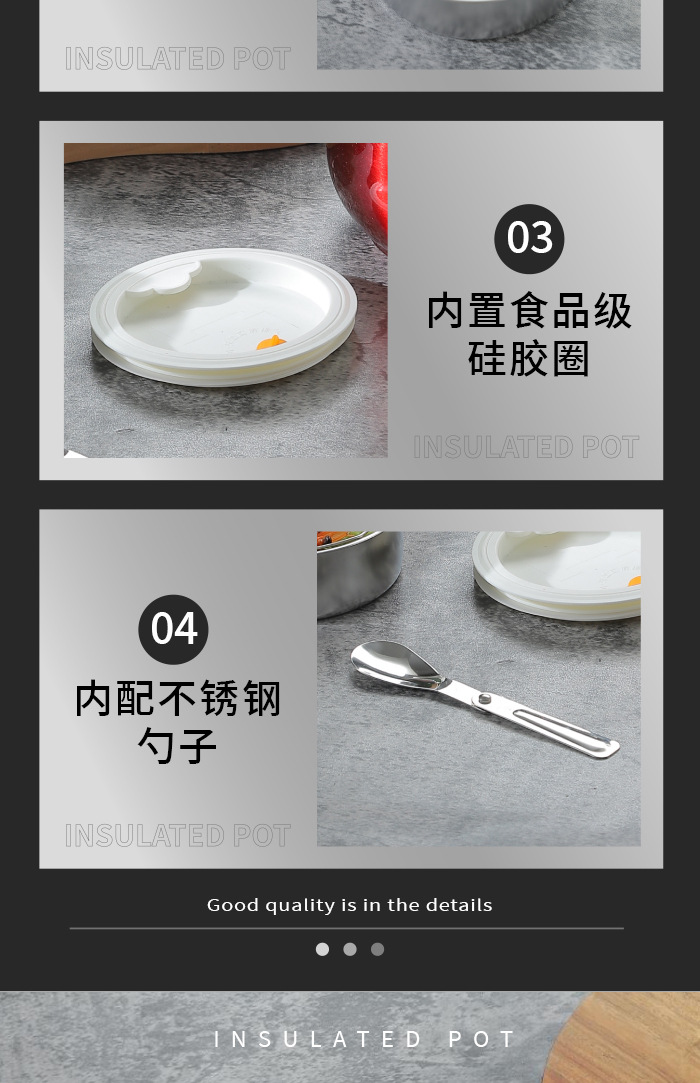 INSULATED POT

03

内置食品级硅胶圈

INSULATED POT

04

内配不锈钢勺子

INSULATED POT

Good quality is in the details

INSULATED POT