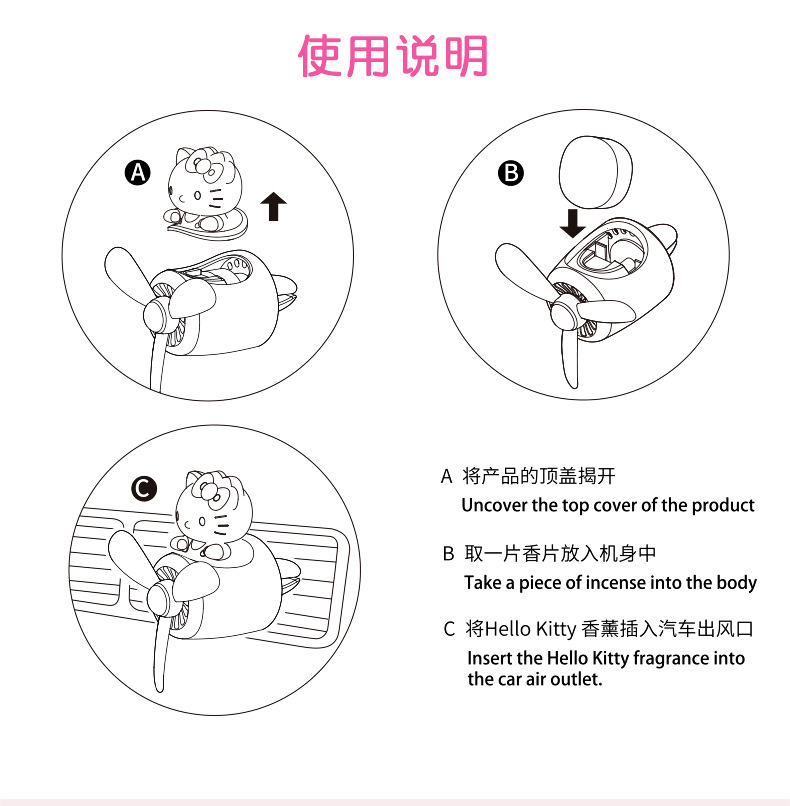 使用说明

A

B

C

A 将产品的顶盖揭开
Uncover the top cover of the product

B 取一片香片放入机身中
Take a piece of incense into the body

C 将Hello Kitty 香薰插入汽车出风口
Insert the Hello Kitty fragrance into the car air outlet.