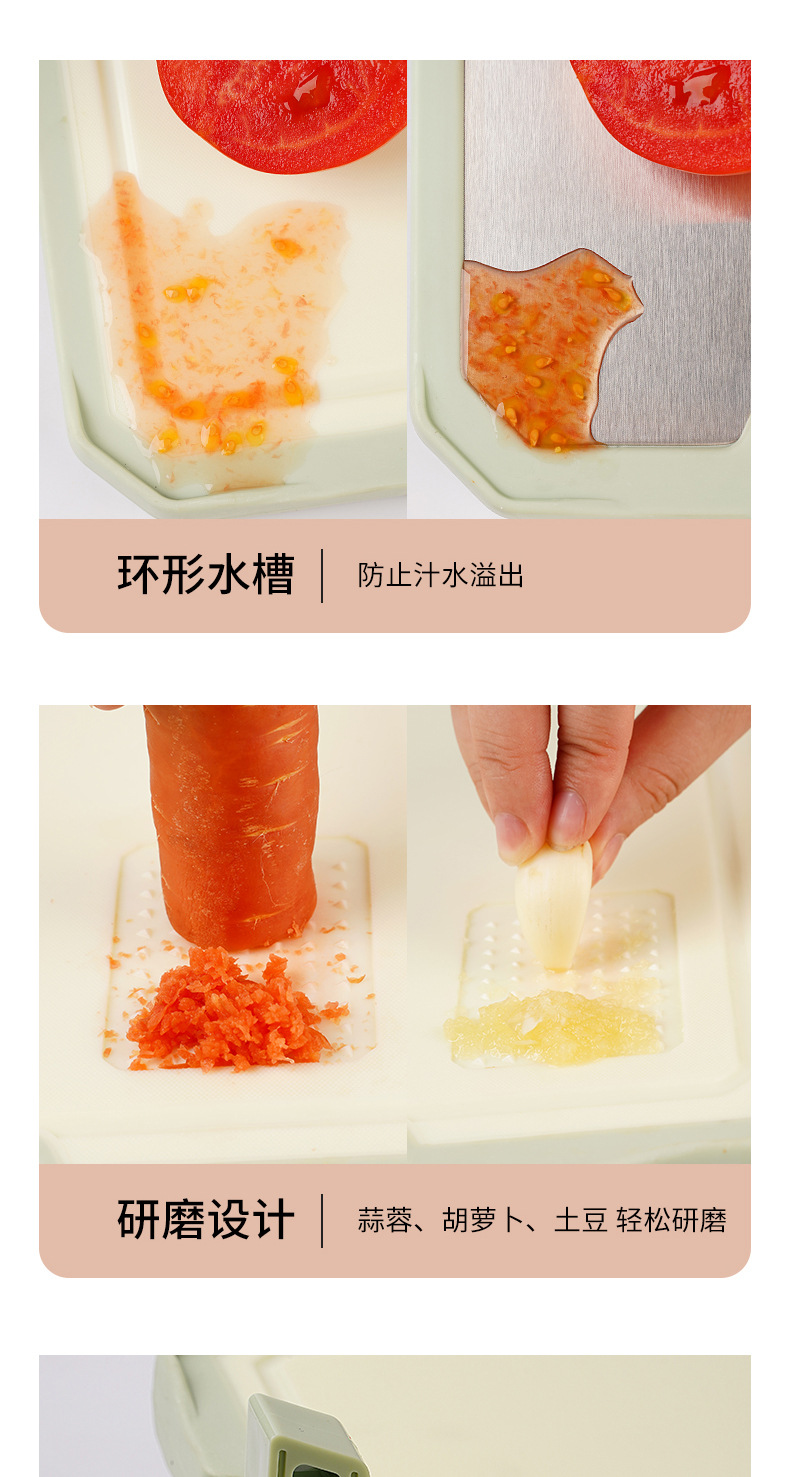 环形水槽 | 防止汁水溢出

研磨设计 | 蒜蓉、胡萝卜、土豆 轻松研磨