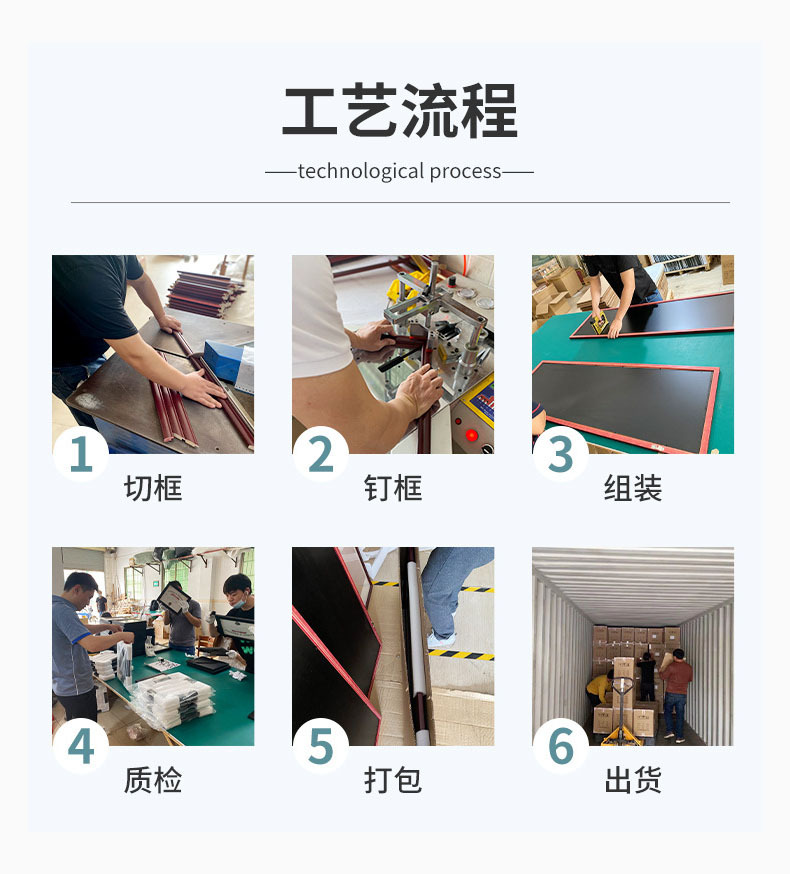 工艺流程

——technological process——

1 切框

2 钉框

3 组装

4 质检

5 打包

6 出货