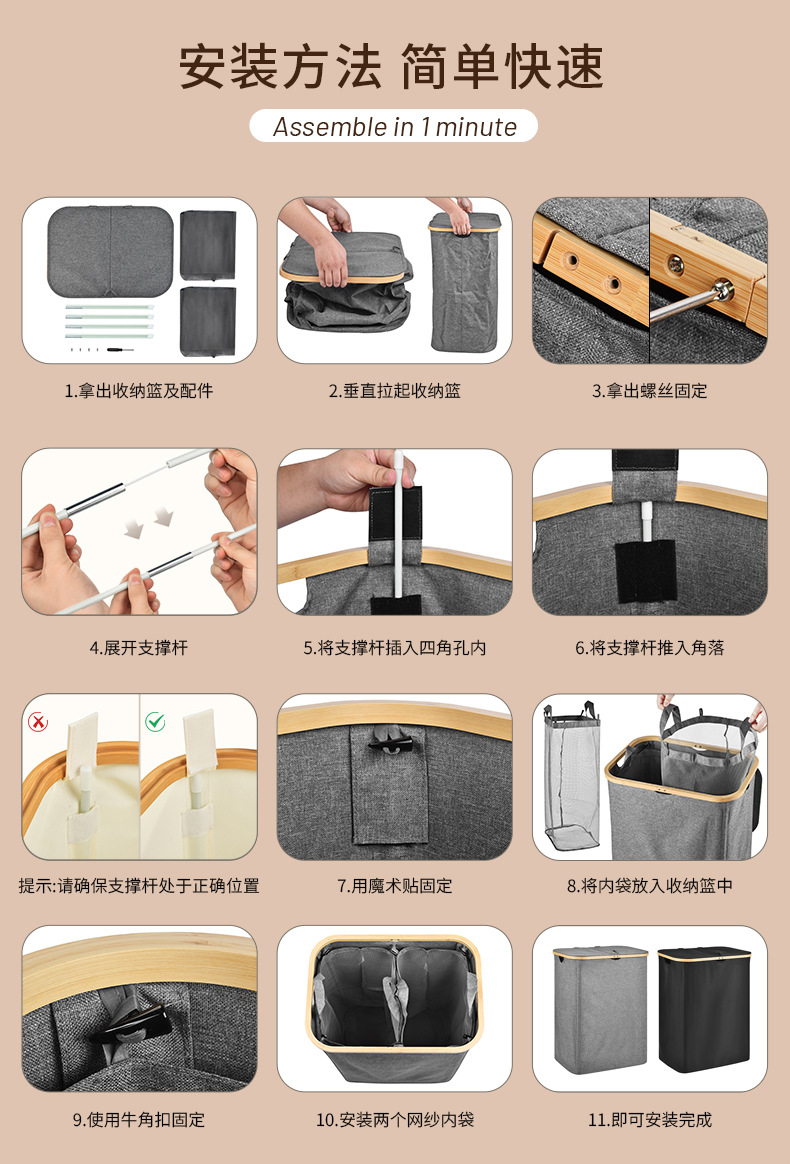 安装方法 简单快速

Assemble in 1 minute

1.拿出收纳篮及配件

2.垂直拉起收纳篮

3.拿出螺丝固定

4.展开支撑杆

5.将支撑杆插入四角孔内

6.将支撑杆推入角落

提示:请确保支撑杆处于正确位置

7.用魔术贴固定

8.将内袋放入收纳篮中

9.使用牛角扣固定

10.安装两个网纱内袋

11.即可安装完成