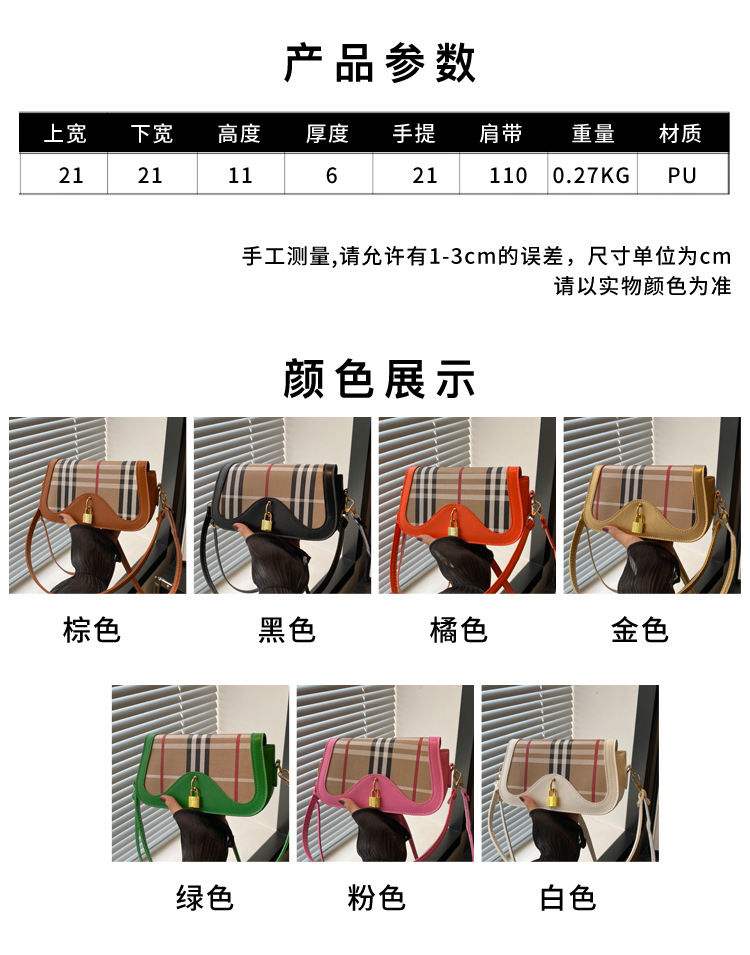 产品参数

| 上宽 | 下宽 | 高度 | 厚度 | 手提 | 肩带 | 重量 | 材质 |
|---|---|---|---|---|---|---|---|
| 21 | 21 | 11 | 6 | 21 | 110 | 0.27KG | PU |

手工测量,请允许有1-3cm的误差，尺寸单位为cm
请以实物颜色为准

颜色展示

棕色 黑色 橘色 金色

绿色 粉色 白色