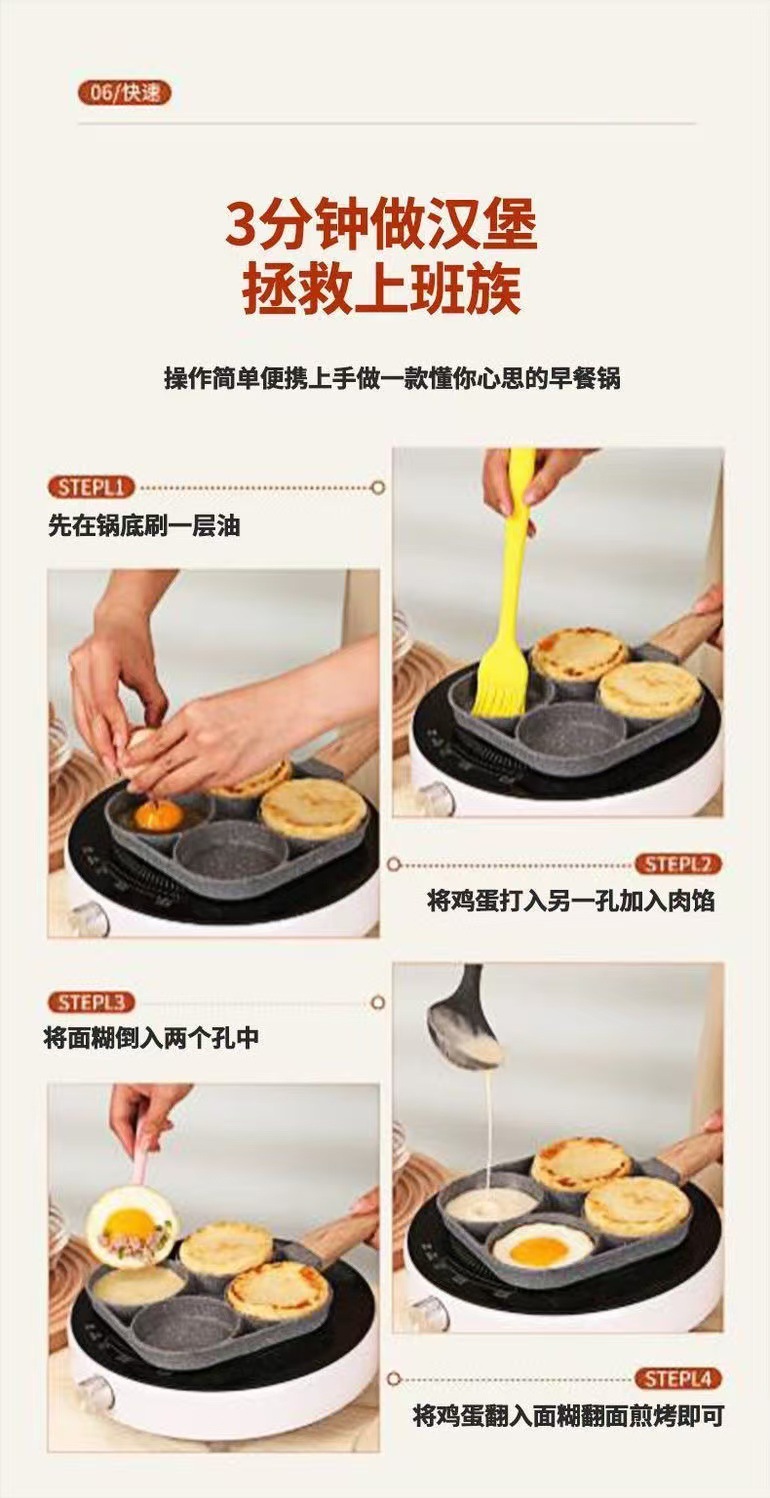 06/快速

3分钟做汉堡
拯救上班族

操作简单便携上手做一款懂你心思的早餐锅

STEPL1
先在锅底刷一层油

STEPL2
将鸡蛋打入另一孔加入肉馅

STEPL3
将面糊倒入两个孔中

STEPL4
将鸡蛋翻入面糊翻面煎烤即可