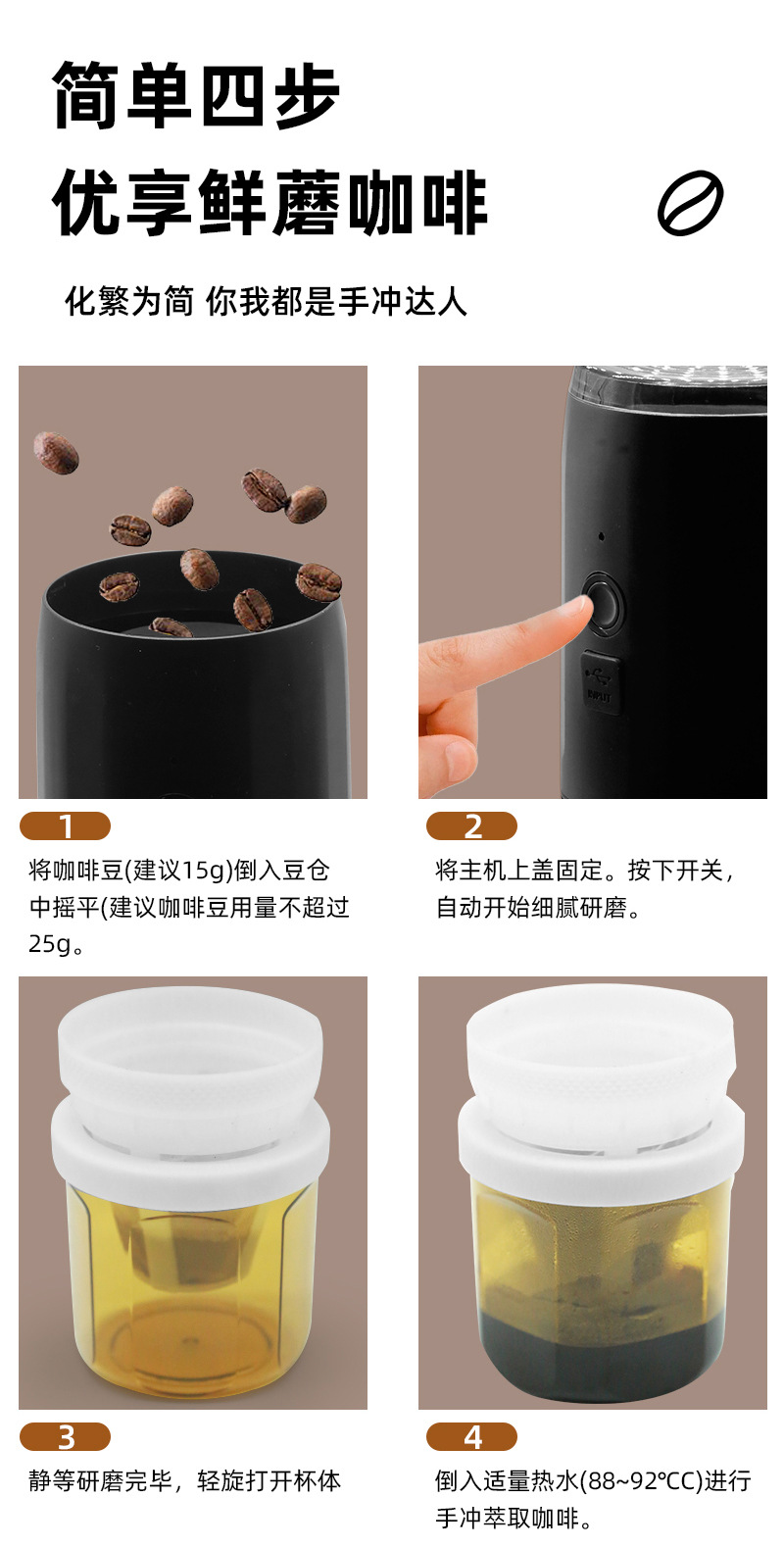 简单四步
优享鲜蘑咖啡

化繁为简 你我都是手冲达人

INPUT

1
将咖啡豆(建议15g)倒入豆仓中摇平(建议咖啡豆用量不超过25g。

2
将主机上盖固定。按下开关，自动开始细腻研磨。

3
静等研磨完毕，轻旋打开杯体

4
倒入适量热水(88~92℃C)进行手冲萃取咖啡。