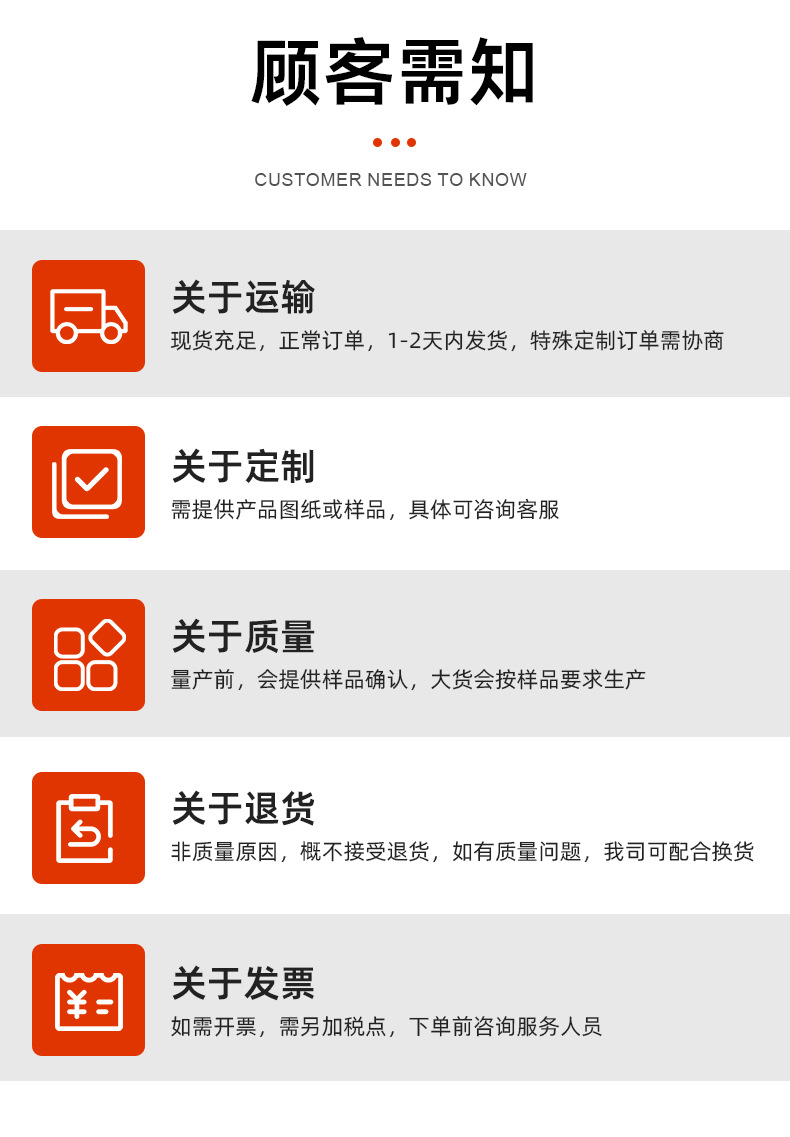 顾客需知

CUSTOMER NEEDS TO KNOW

关于运输

现货充足，正常订单，1-2天内发货，特殊定制订单需协商

关于定制

需提供产品图纸或样品，具体可咨询客服

关于质量

量产前，会提供样品确认，大货会按样品要求生产

关于退货

非质量原因，概不接受退货，如有质量问题，我司可配合换货

关于发票

如需开票，需另加税点，下单前咨询服务人员