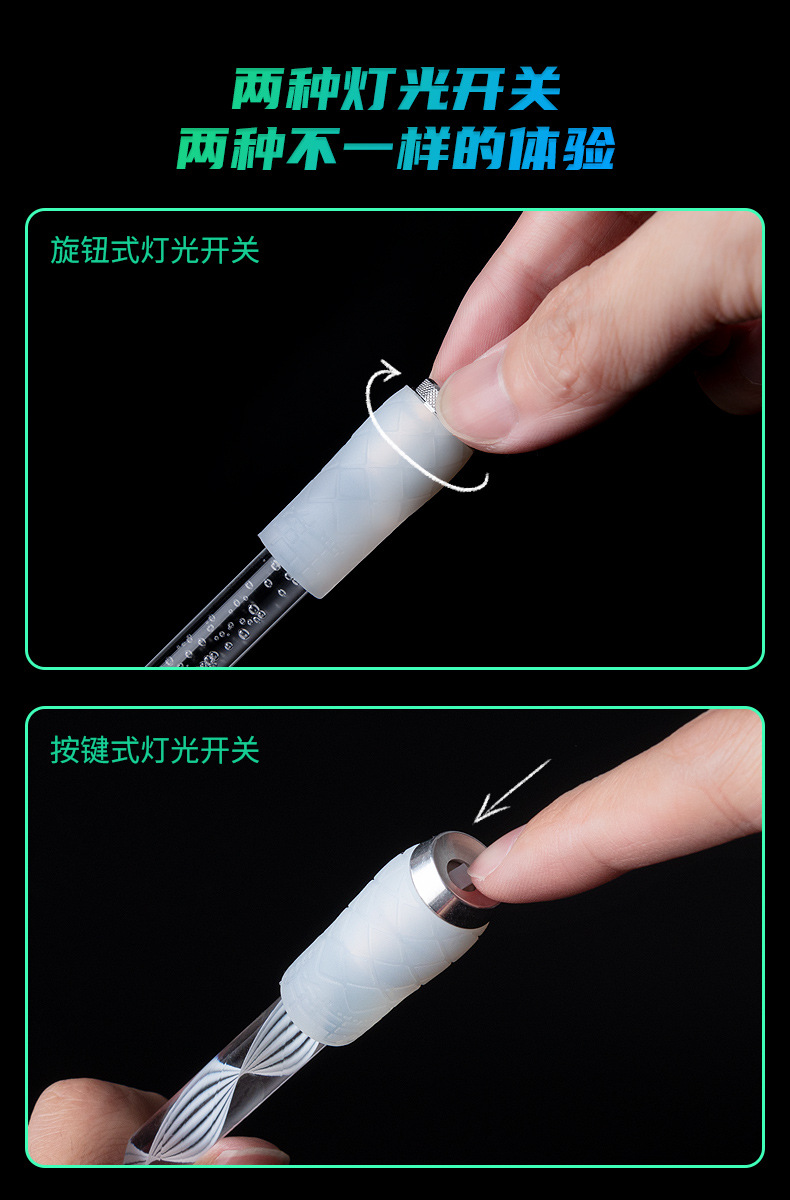 两种灯光开关
两种不一样的体验

旋钮式灯光开关

按键式灯光开关