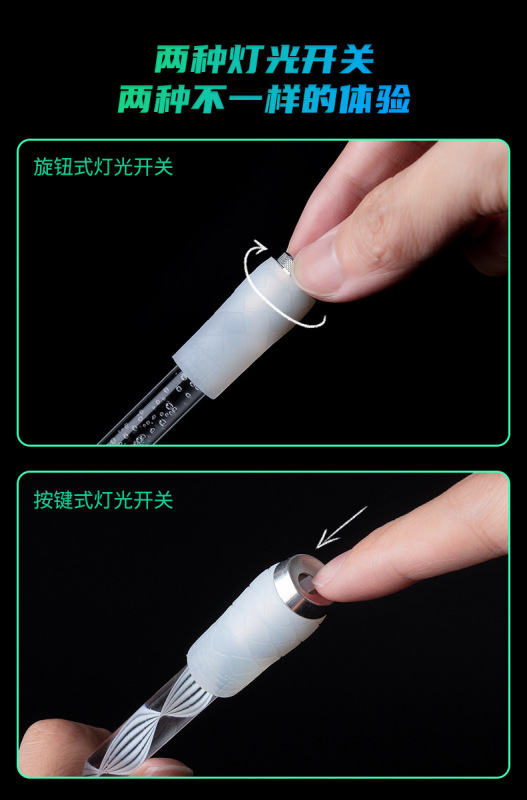 两种灯光开关
两种不一样的体验

旋钮式灯光开关

按键式灯光开关