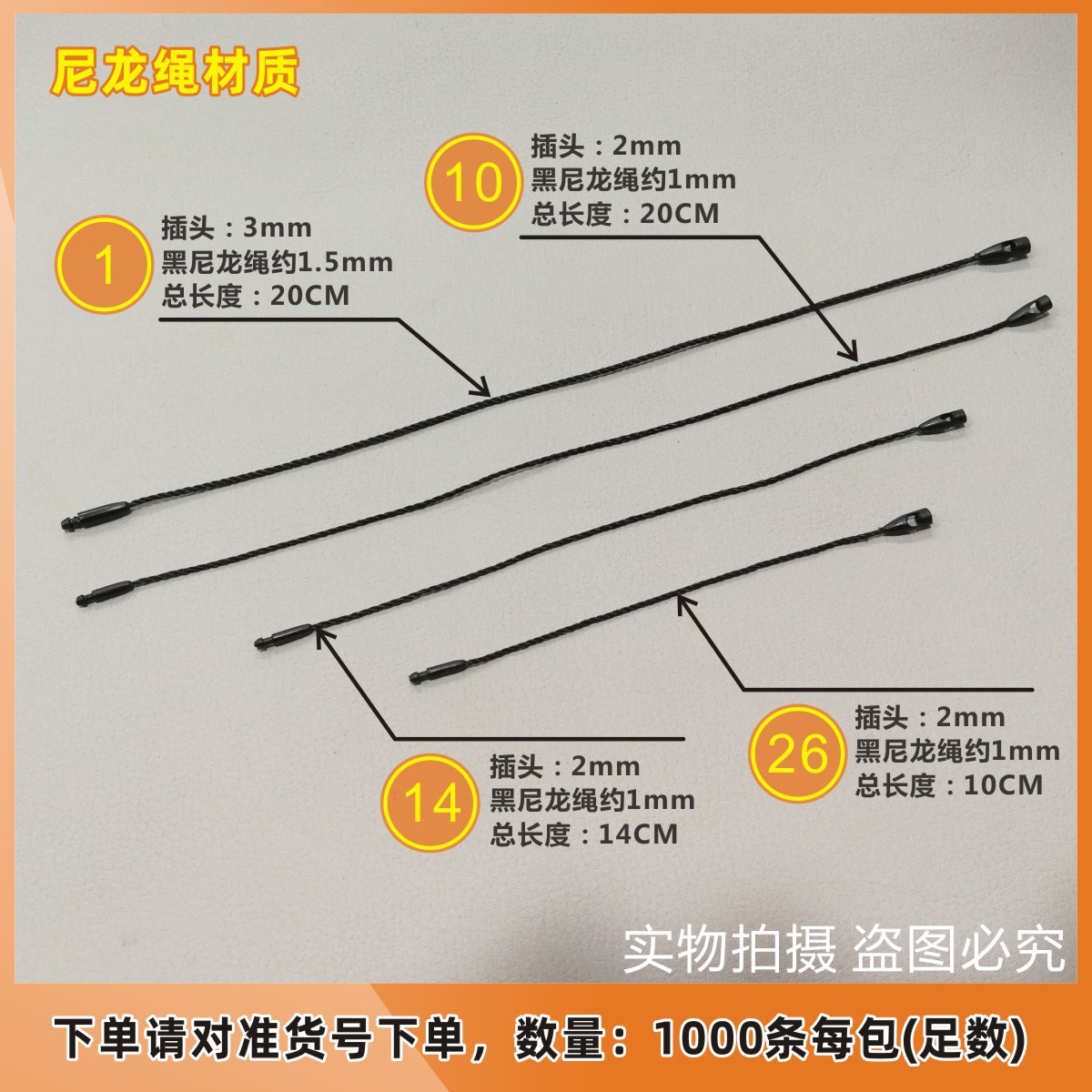 尼龙绳材质

10
插头：2mm
黑尼龙绳约1mm
总长度：20CM

1
插头：3mm
黑尼龙绳约1.5mm
总长度：20CM

26
插头：2mm
黑尼龙绳约1mm
总长度：10CM

14
插头：2mm
黑尼龙绳约1mm
总长度：14CM

实物拍摄 盗图必究

下单请对准货号下单，数量：1000条每包(足数)