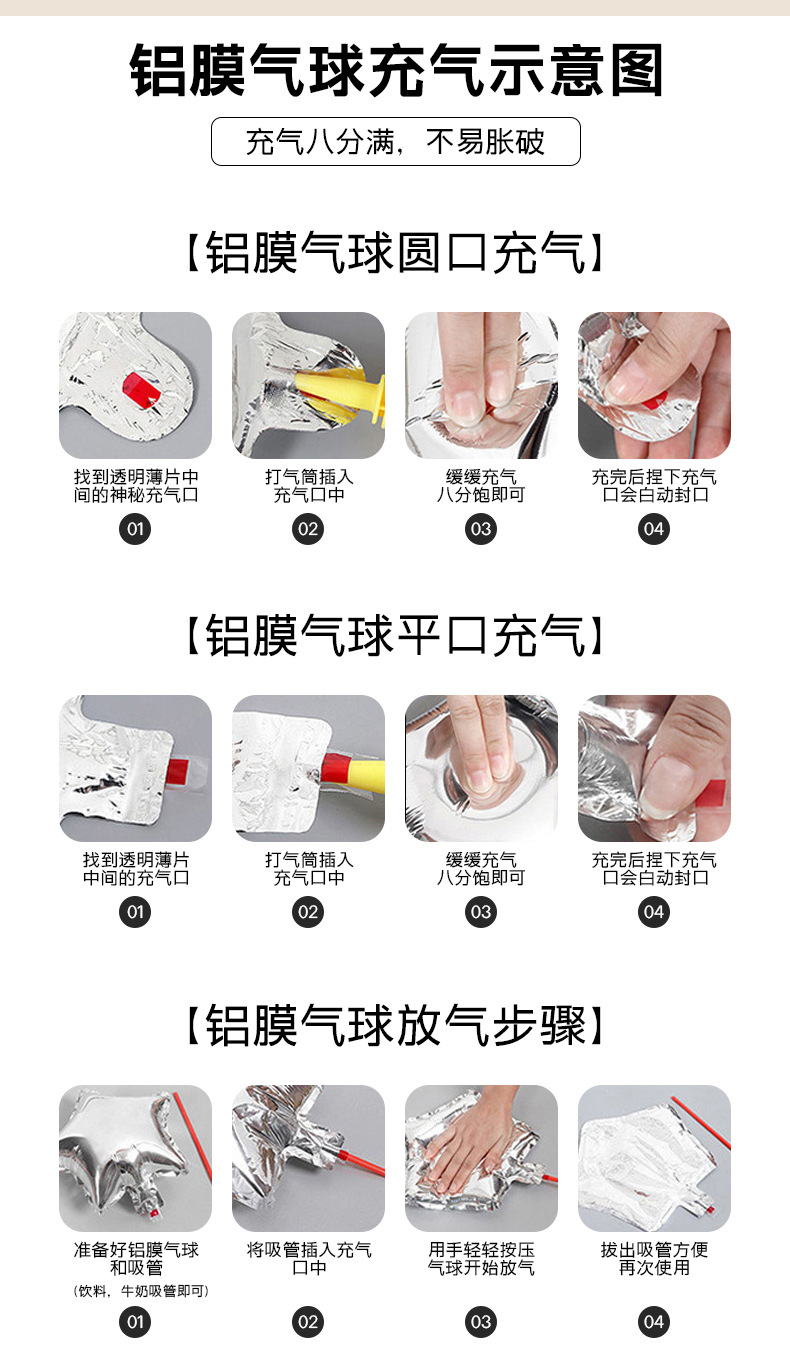 铝膜气球充气示意图

充气八分满，不易胀破

【铝膜气球圆口充气】

找到透明薄片中间的神秘充气口
01

打气筒插入充气口中
02

缓缓充气八分饱即可
03

充完后捏下充气口会白动封口
04

【铝膜气球平口充气】

找到透明薄片中间的充气口
01

打气筒插入充气口中
02

缓缓充气八分饱即可
03

充完后捏下充气口会白动封口
04

【铝膜气球放气步骤】

准备好铝膜气球和吸管
（饮料，牛奶吸管即可）
01

将吸管插入充气口中
02

用手轻轻按压气球开始放气
03

拔出吸管方便再次使用
04