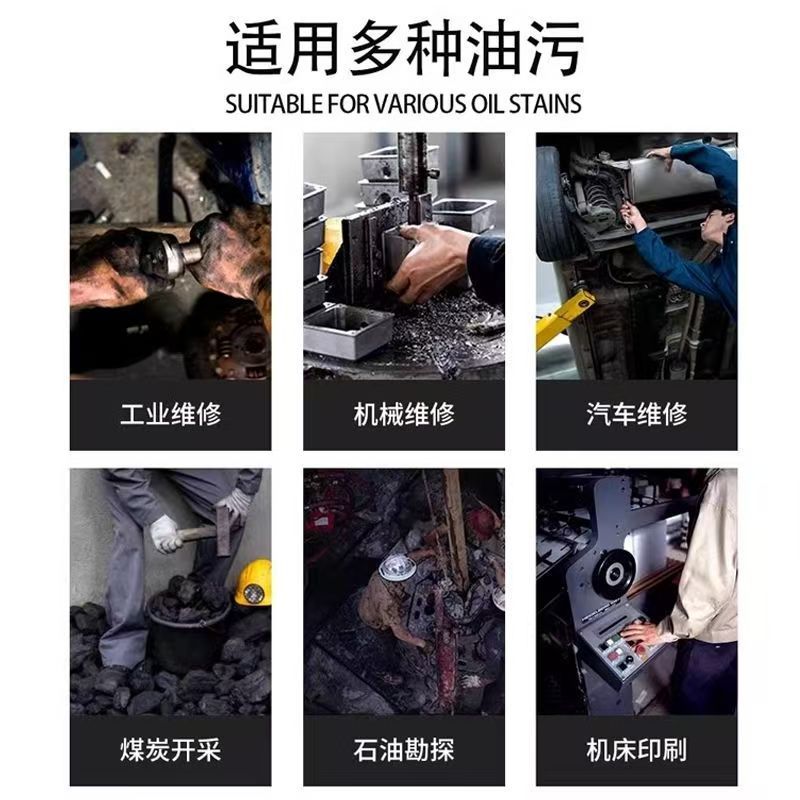 适用多种油污
SUITABLE FOR VARIOUS OIL STAINS

工业维修

机械维修

汽车维修

煤炭开采

石油勘探

机床印刷