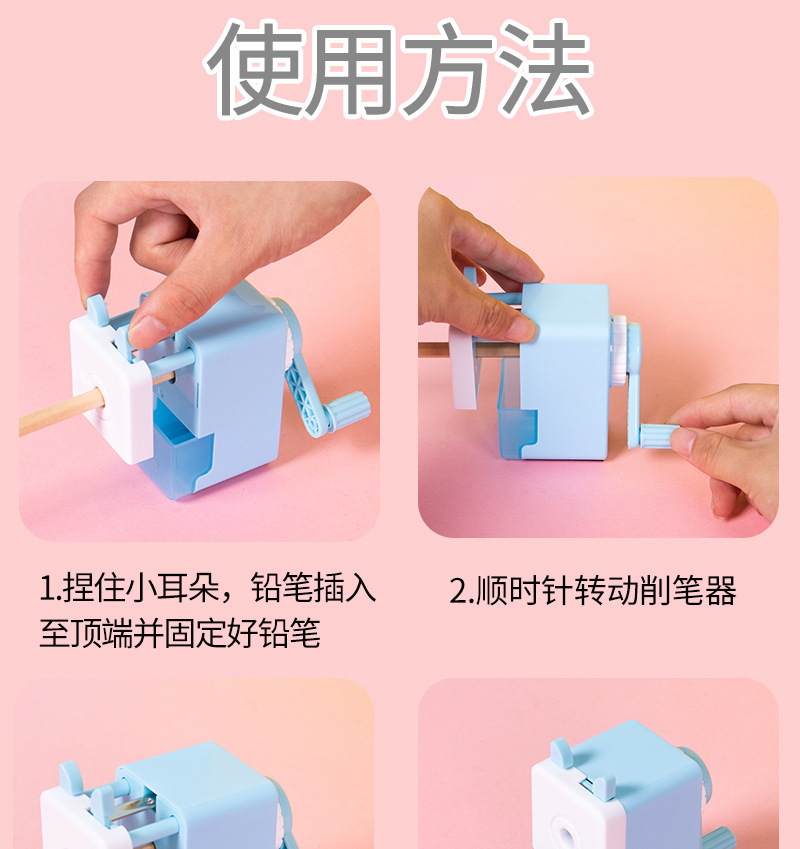 使用方法

1.捏住小耳朵，铅笔插入至顶端并固定好铅笔

2.顺时针转动削笔器