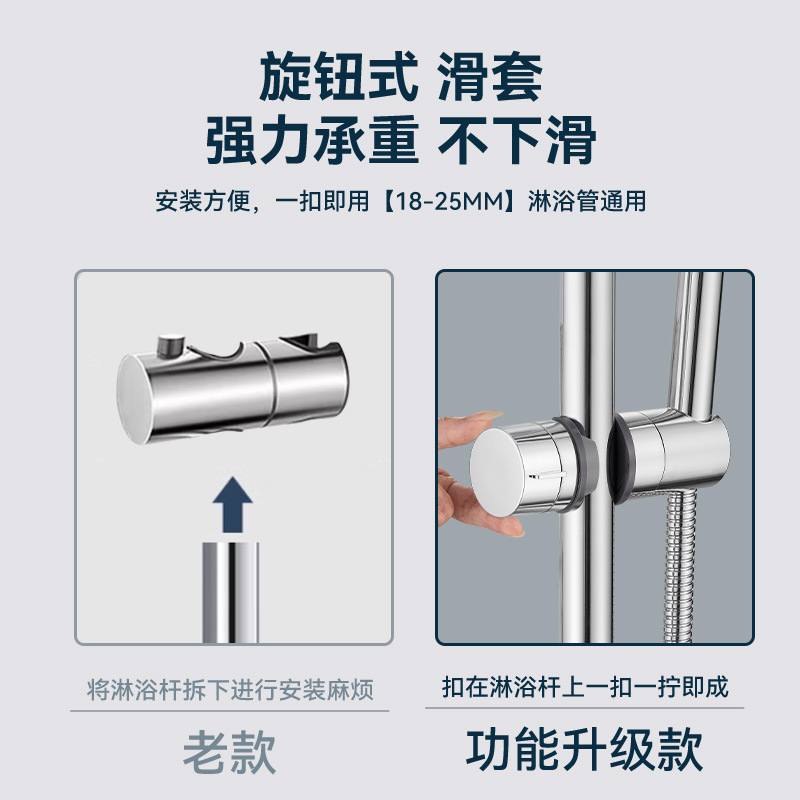 旋钮式 滑套
强力承重 不下滑

安装方便，一扣即用【18-25MM】淋浴管通用

将淋浴杆拆下进行安装麻烦

老款

扣在淋浴杆上一扣一拧即成

功能升级款