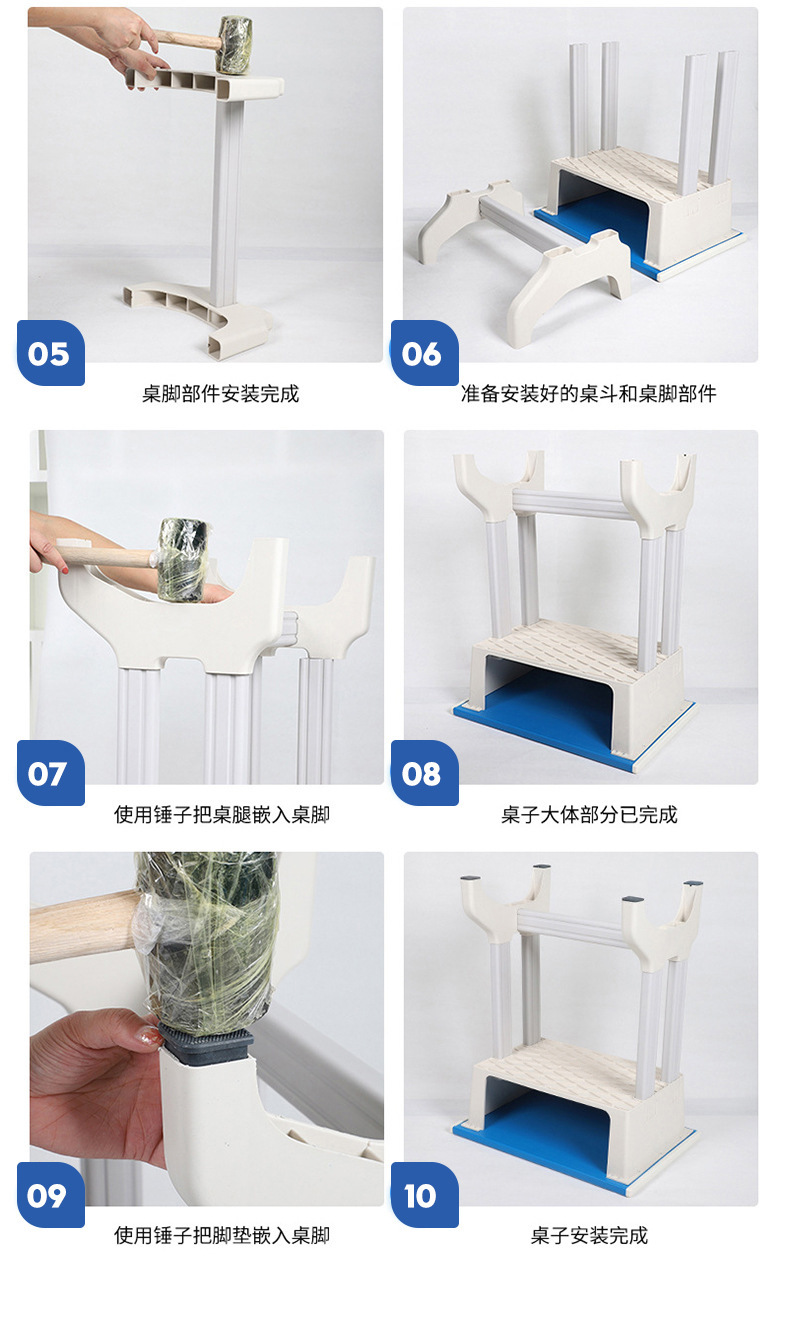 05

桌脚部件安装完成

06

准备安装好的桌斗和桌脚部件

07

使用锤子把桌腿嵌入桌脚

08

桌子大体部分已完成

09

使用锤子把脚垫嵌入桌脚

10

桌子安装完成