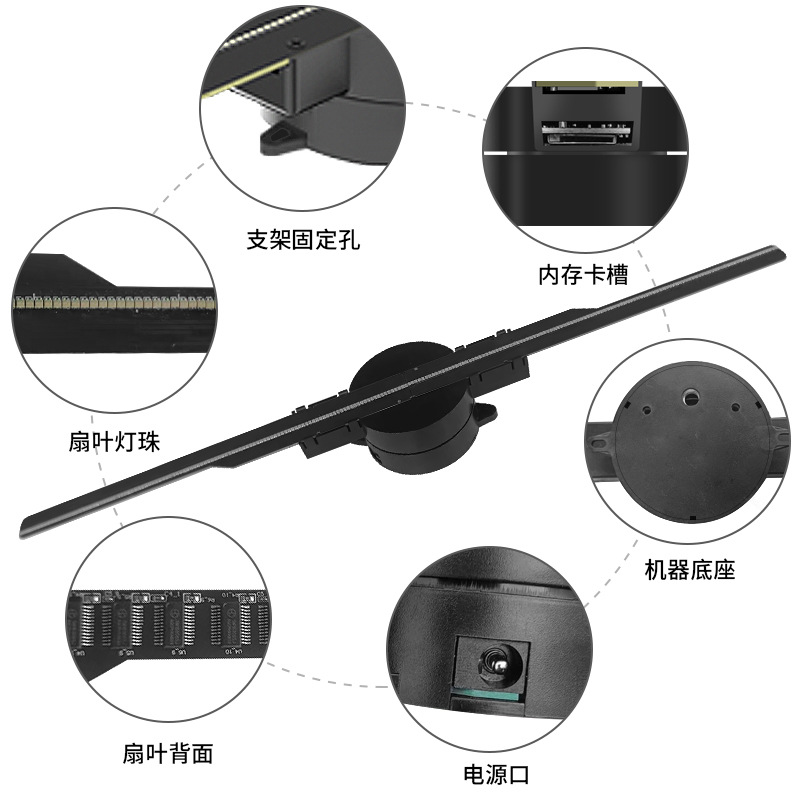 支架固定孔

内存卡槽

扇叶灯珠

机器底座

扇叶背面

电源口