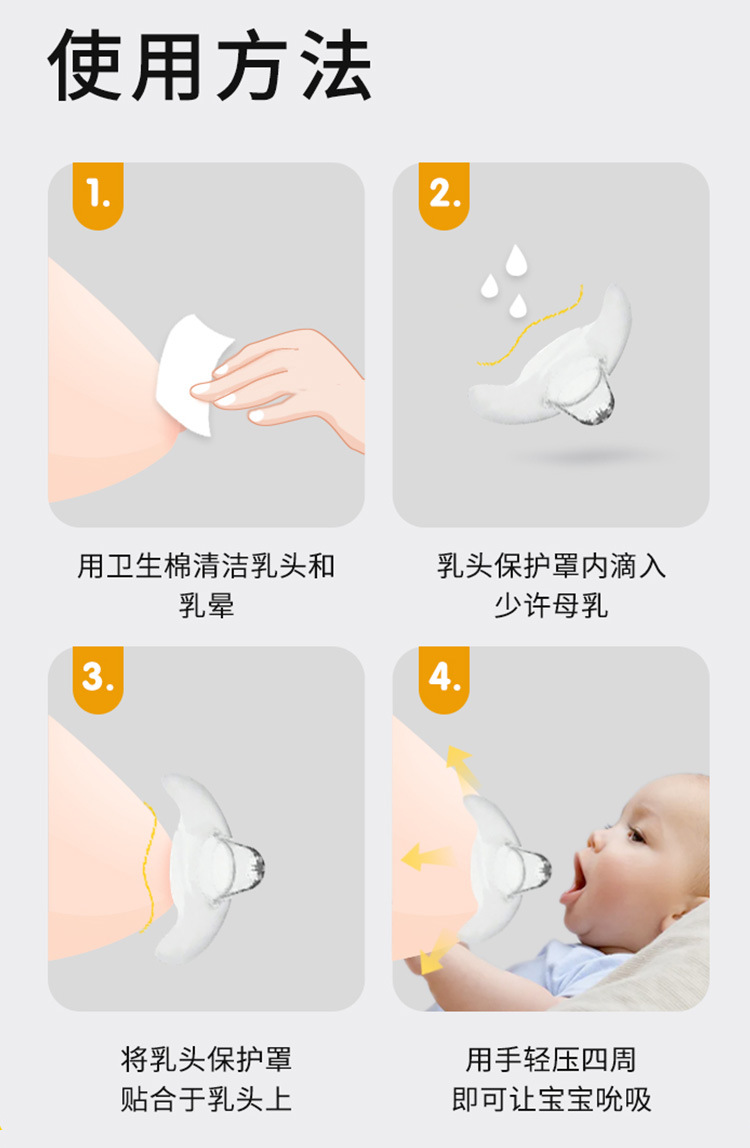 使用方法

1.

用卫生棉清洁乳头和乳晕

2.

乳头保护罩内滴入少许母乳

3.

将乳头保护罩贴合于乳头上

4.

用手轻压四周即可让宝宝吮吸