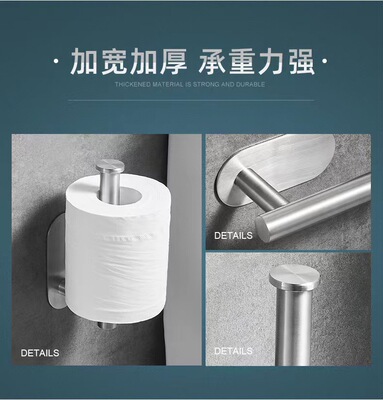 · 加宽加厚 承重力强 ·

THICKENED MATERIAL IS STRONG AND DURABLE

DETAILS

DETAILS

DETAILS