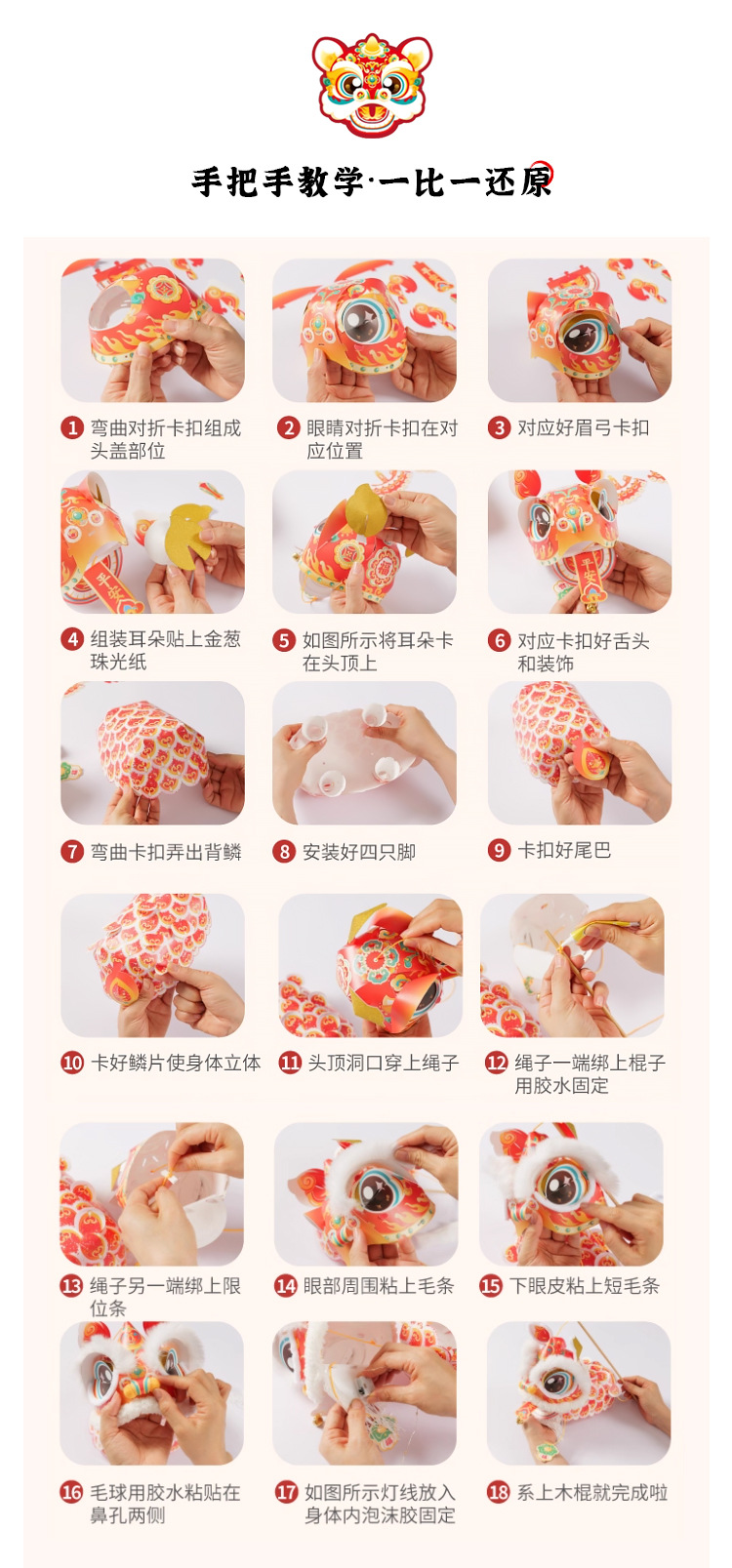 手把手教学·一比一还原

1 弯曲对折卡扣组成头盖部位

2 眼睛对折卡扣在对应位置

3 对应好眉弓卡扣

4 组装耳朵贴上金葱珠光纸

5 如图所示将耳朵卡在头顶上

6 对应卡扣好舌头和装饰

7 弯曲卡扣弄出背鳞

8 安装好四只脚

9 卡扣好尾巴

10 卡好鳞片使身体立体

11 头顶洞口穿上绳子

12 绳子一端绑上棍子用胶水固定

13 绳子另一端绑上限位条

14 眼部周围粘上毛条

15 下眼皮粘上短毛条

16 毛球用胶水粘贴在鼻孔两侧

17 如图所示灯线放入身体内泡沫胶固定

18 系上木棍就完成啦