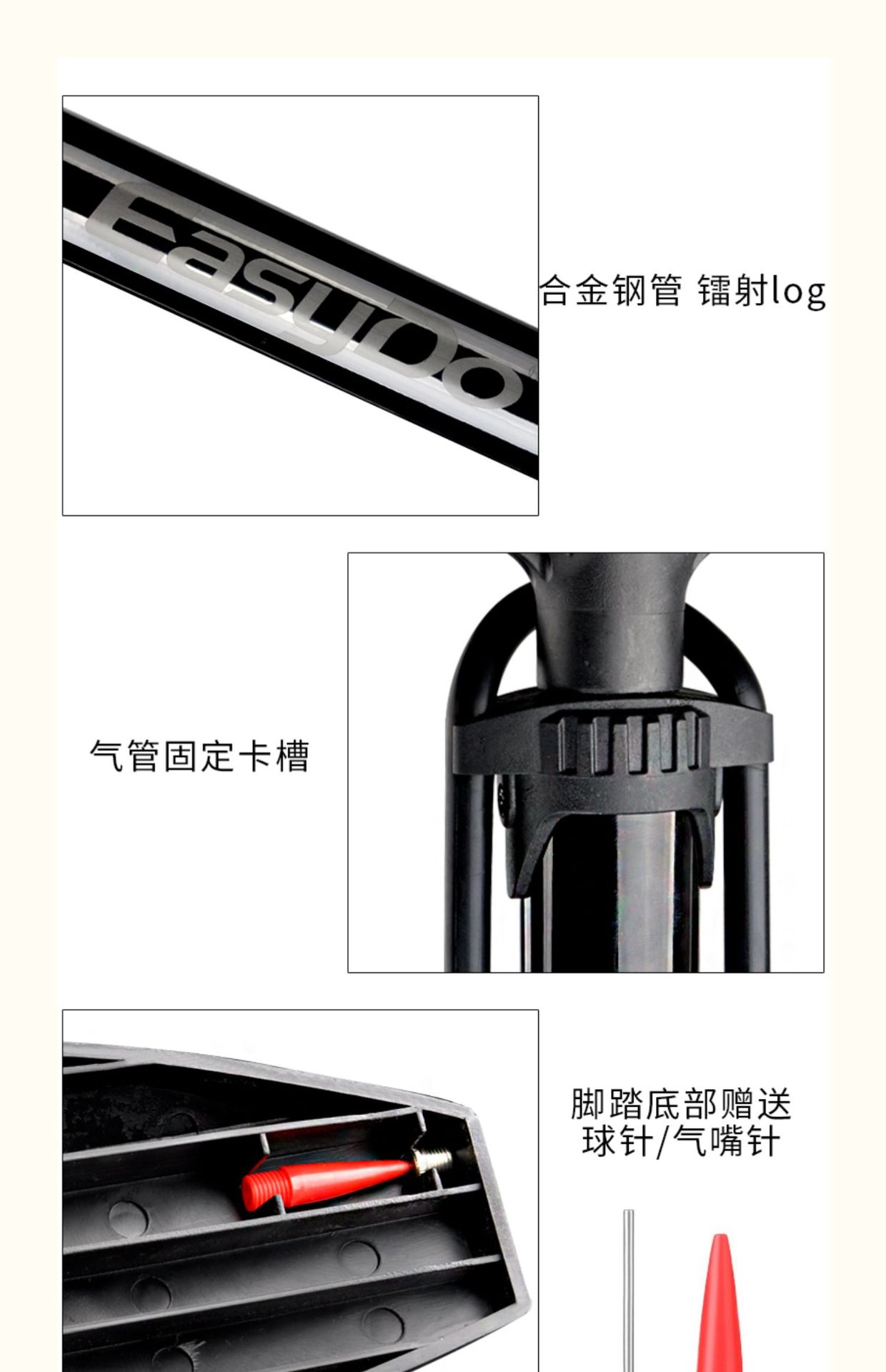 EasyDo

合金钢管 镭射log

气管固定卡槽

脚踏底部赠送
球针/气嘴针