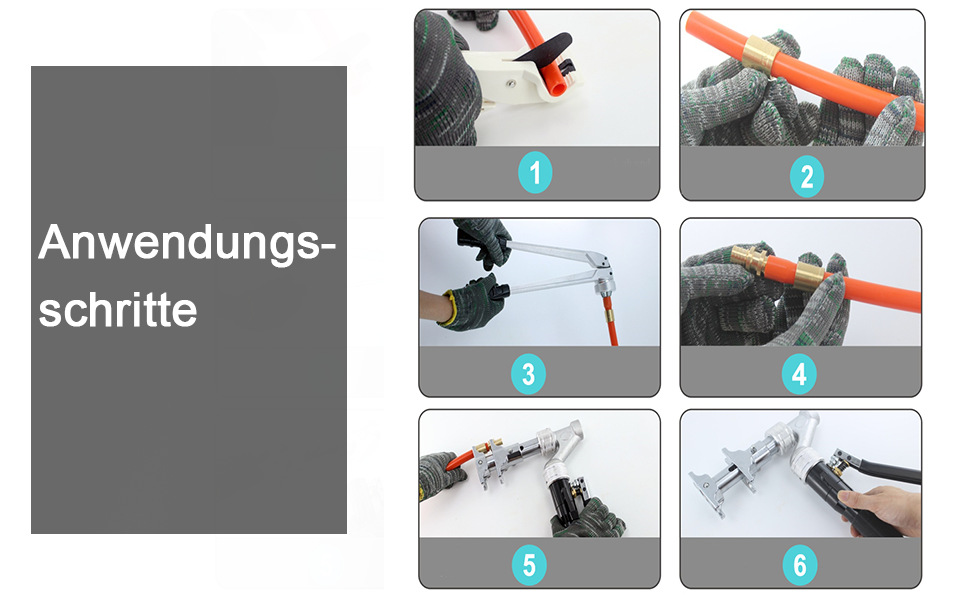 Anwendungsschritte

1

2

3

4

5

6