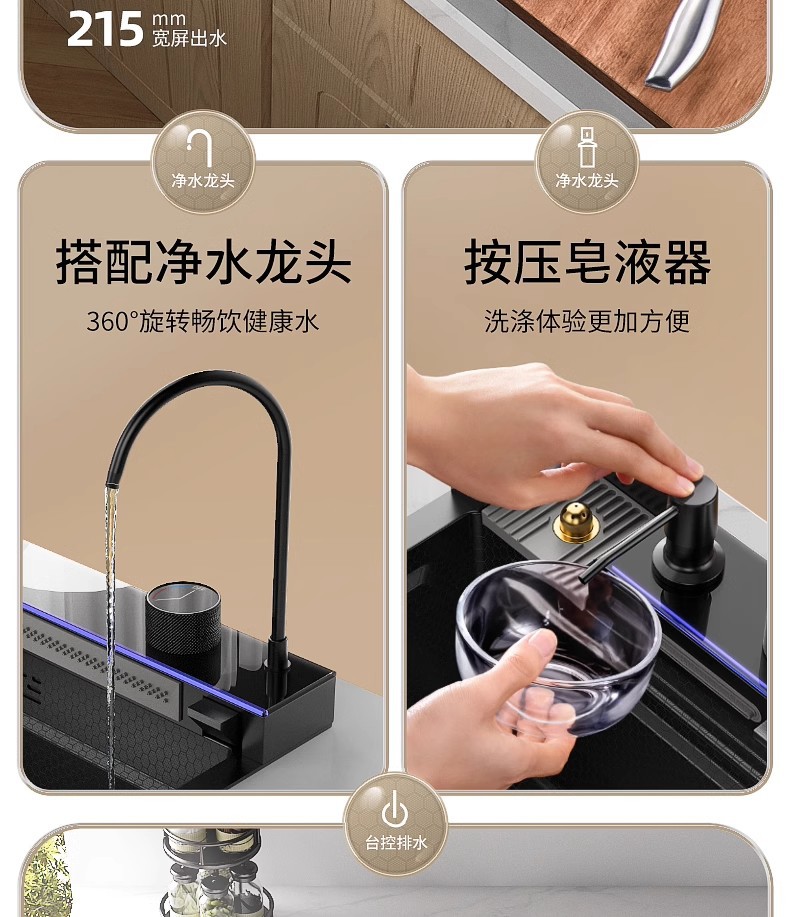 215 mm 宽屏出水

净水龙头

搭配净水龙头

360°旋转畅饮健康水

净水龙头

按压皂液器

洗涤体验更加方便

台控排水