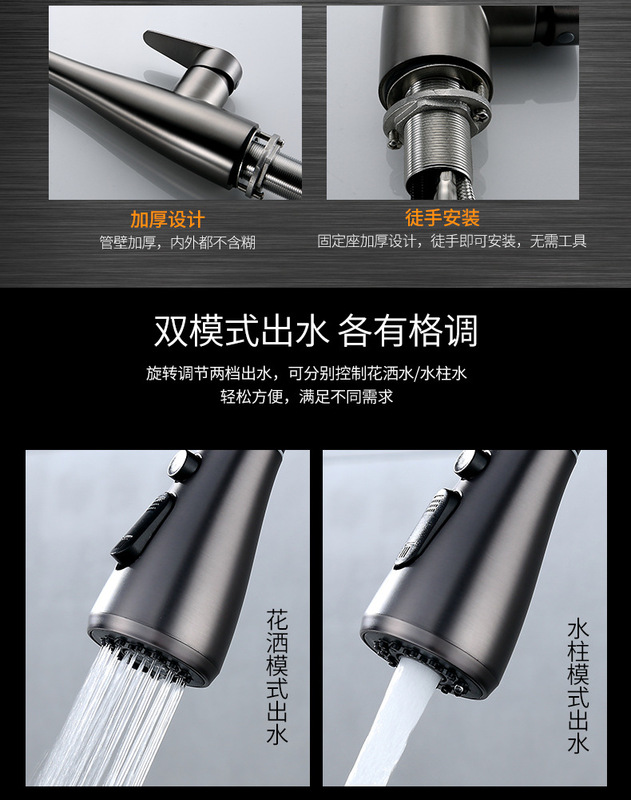 加厚设计
管壁加厚，内外都不含糊

徒手安装
固定座加厚设计，徒手即可安装，无需工具

双模式出水 各有格调

旋转调节两档出水，可分别控制花洒水/水柱水
轻松方便，满足不同需求

花洒模式出水

水柱模式出水