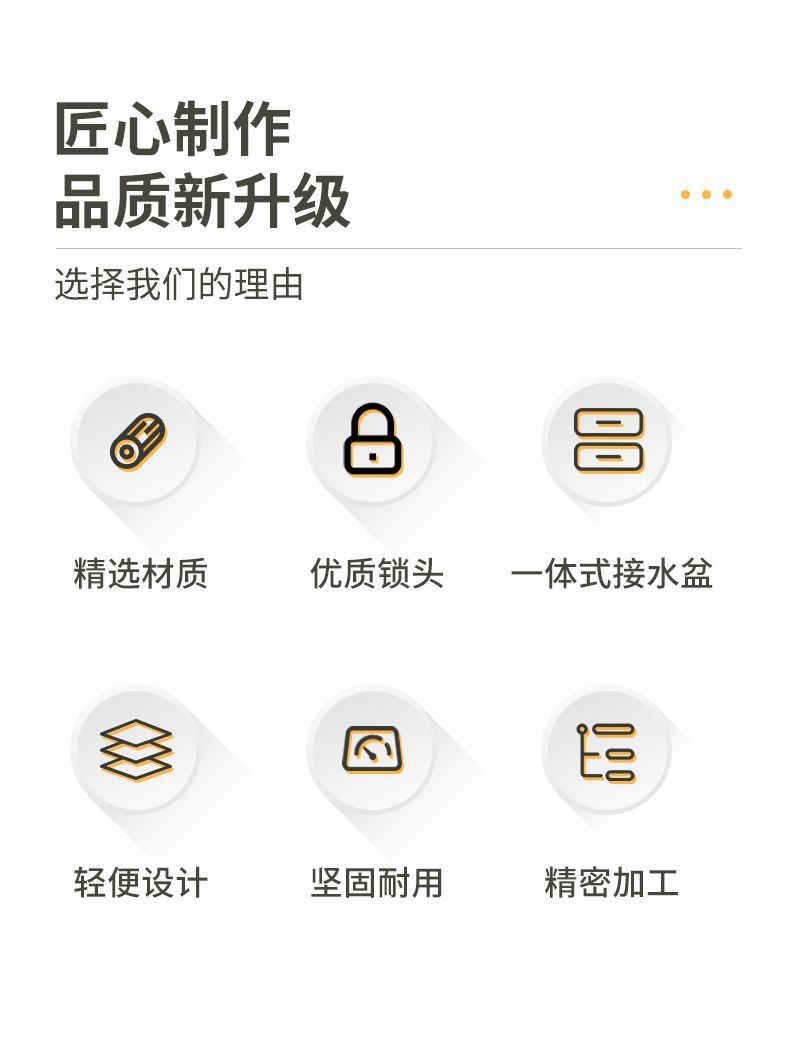 匠心制作
品质新升级

选择我们的理由

精选材质

优质锁头

一体式接水盆

轻便设计

坚固耐用

精密加工