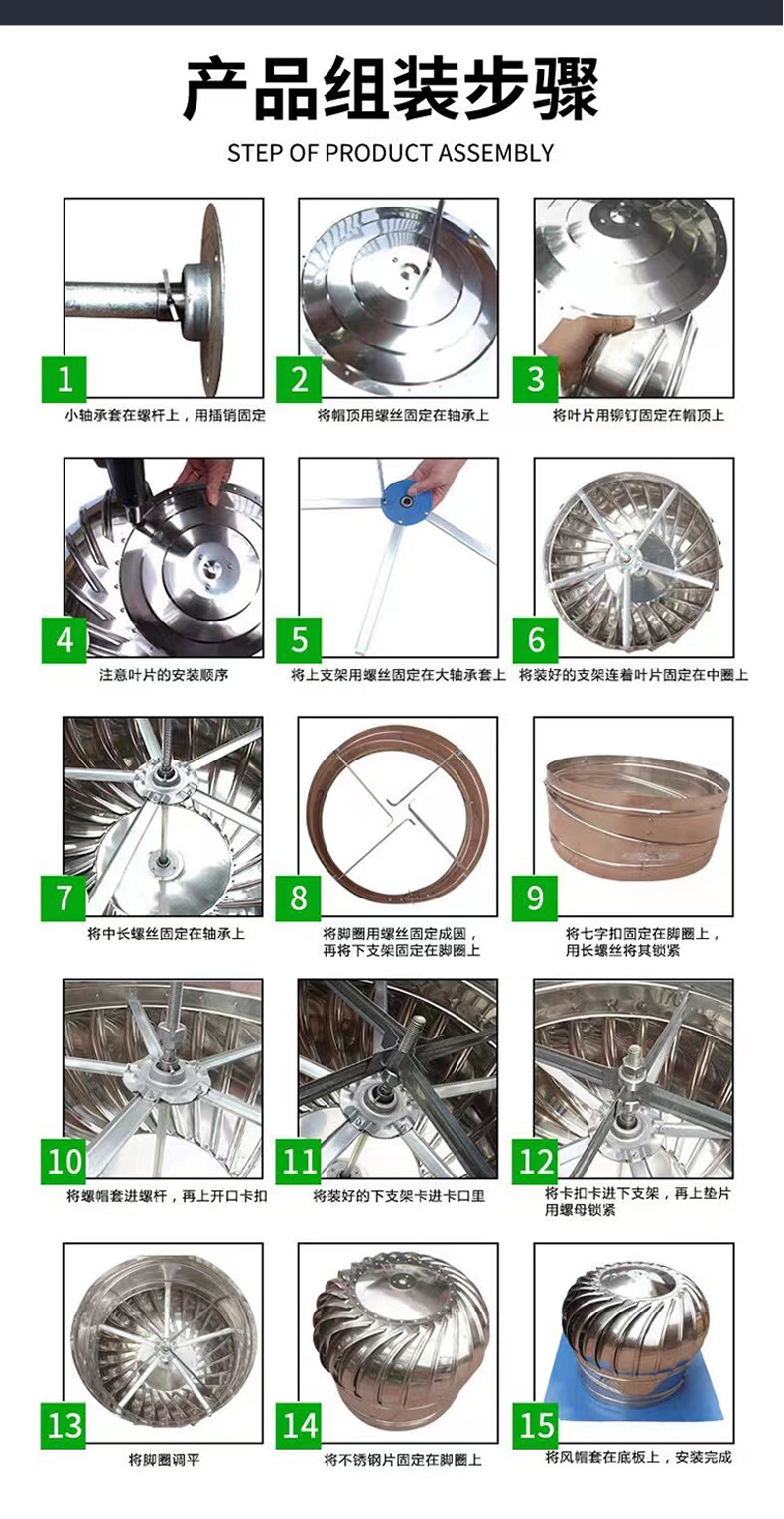 产品组装步骤

STEP OF PRODUCT ASSEMBLY

1
小轴承套在螺杆上，用插销固定

2
将帽顶用螺丝固定在轴承上

3
将叶片用铆钉固定在帽顶上

4
注意叶片的安装顺序

5
将上支架用螺丝固定在大轴承套上

6
将装好的支架连着叶片固定在中圈上

7
将中长螺丝固定在轴承上

8
将脚圈用螺丝固定成圆，再将下支架固定在脚圈上

9
将七字扣固定在脚圈上，用长螺丝将其锁紧

10
将螺帽套进螺杆，再上开口卡扣

11
将装好的下支架卡进卡口里

12
将卡扣卡进下支架，再上垫片用螺母锁紧

13
将脚圈调平

14
将不锈钢片固定在脚圈上

15
将风帽套在底板上，安装完成