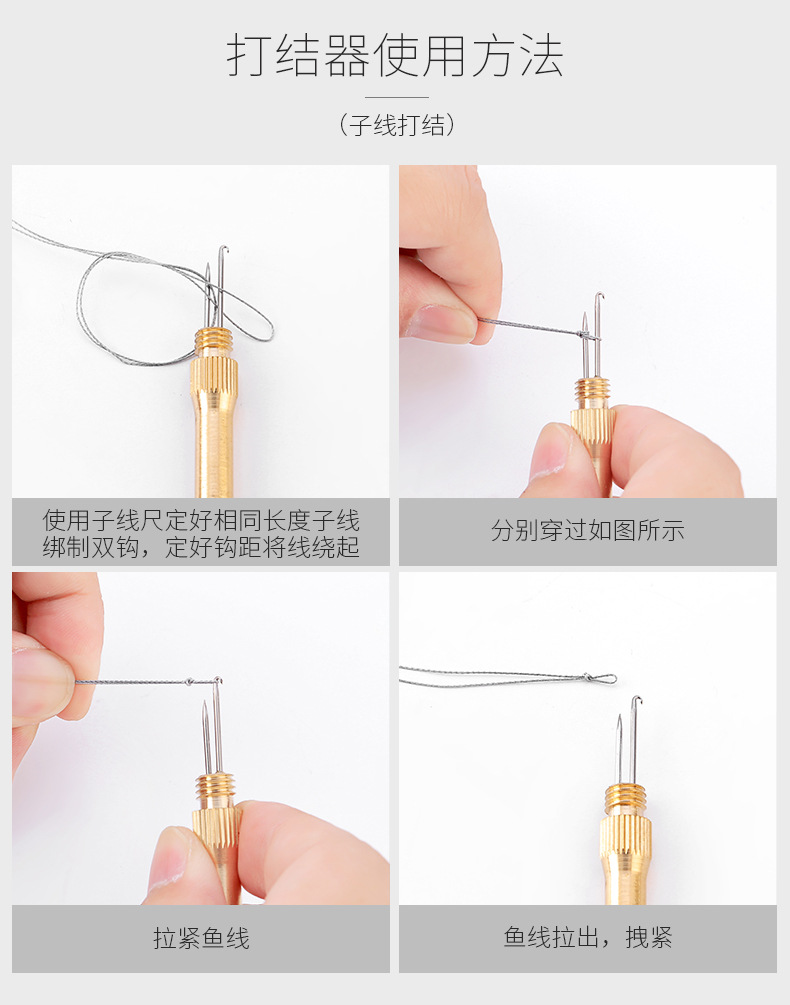 打结器使用方法

（子线打结）

使用子线尺定好相同长度子线绑制双钩，定好钩距将线绕起

分别穿过如图所示

拉紧鱼线

鱼线拉出，拽紧