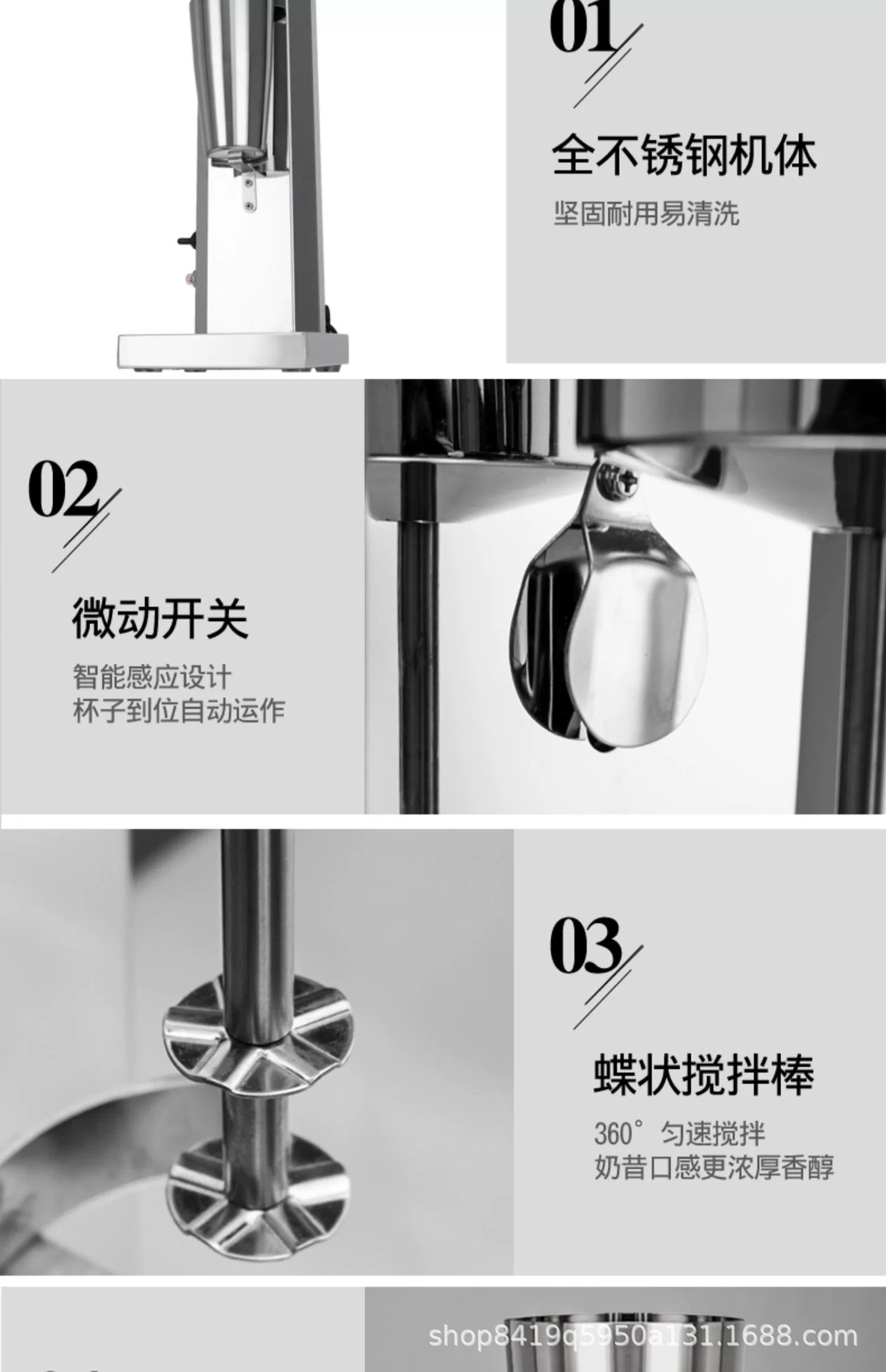 01

全不锈钢机体

坚固耐用易清洗

02

微动开关

智能感应设计
杯子到位自动运作

03

蝶状搅拌棒

360° 匀速搅拌
奶昔口感更浓厚香醇

shop8419q5950a131.1688.com