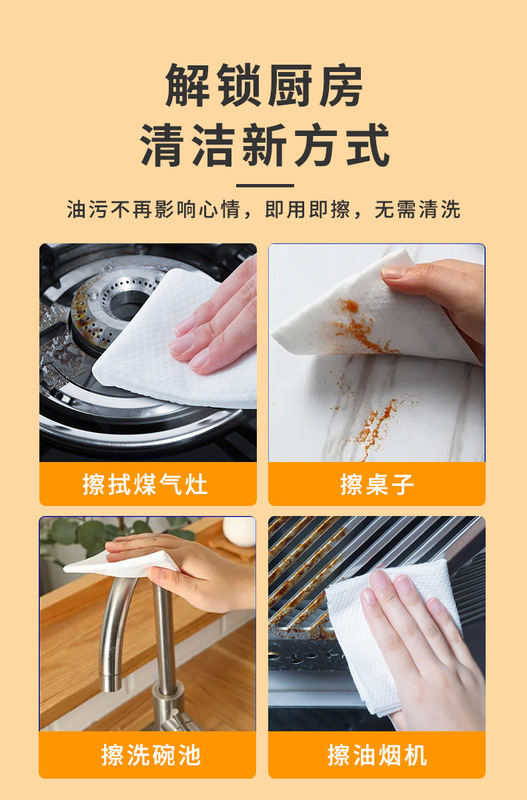 解锁厨房
清洁新方式

油污不再影响心情，即用即擦，无需清洗

擦拭煤气灶

擦桌子

擦洗碗池

擦油烟机