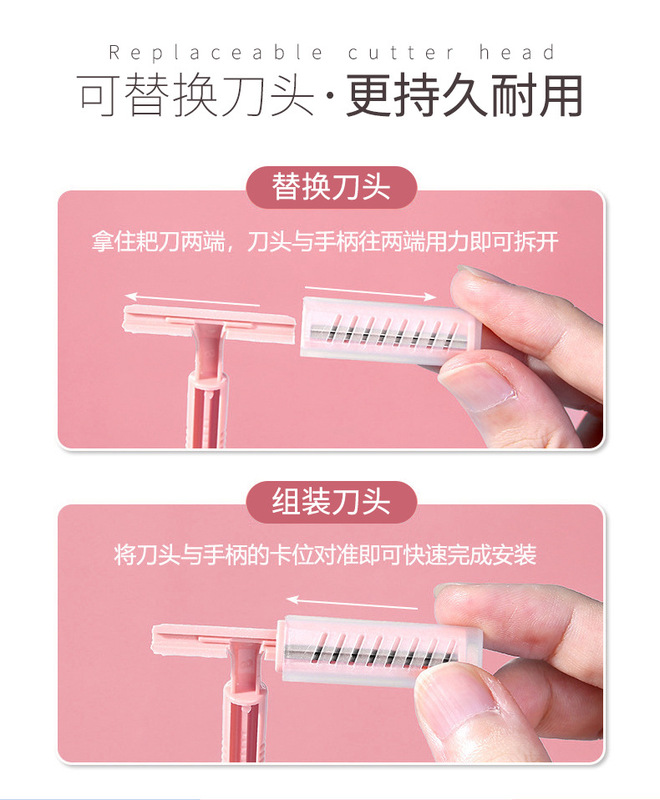 Replaceable cutter head
可替换刀头·更持久耐用

替换刀头

拿住耙刀两端，刀头与手柄往两端用力即可拆开

组装刀头

将刀头与手柄的卡位对准即可快速完成安装