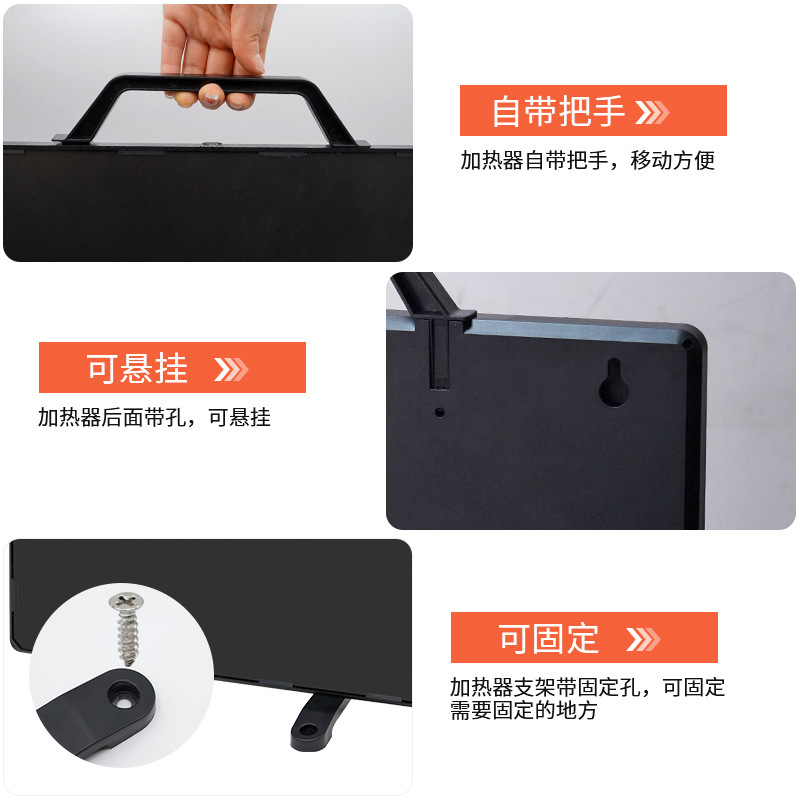 自带把手

加热器自带把手，移动方便

可悬挂

加热器后面带孔，可悬挂

可固定

加热器支架带固定孔，可固定需要固定的地方