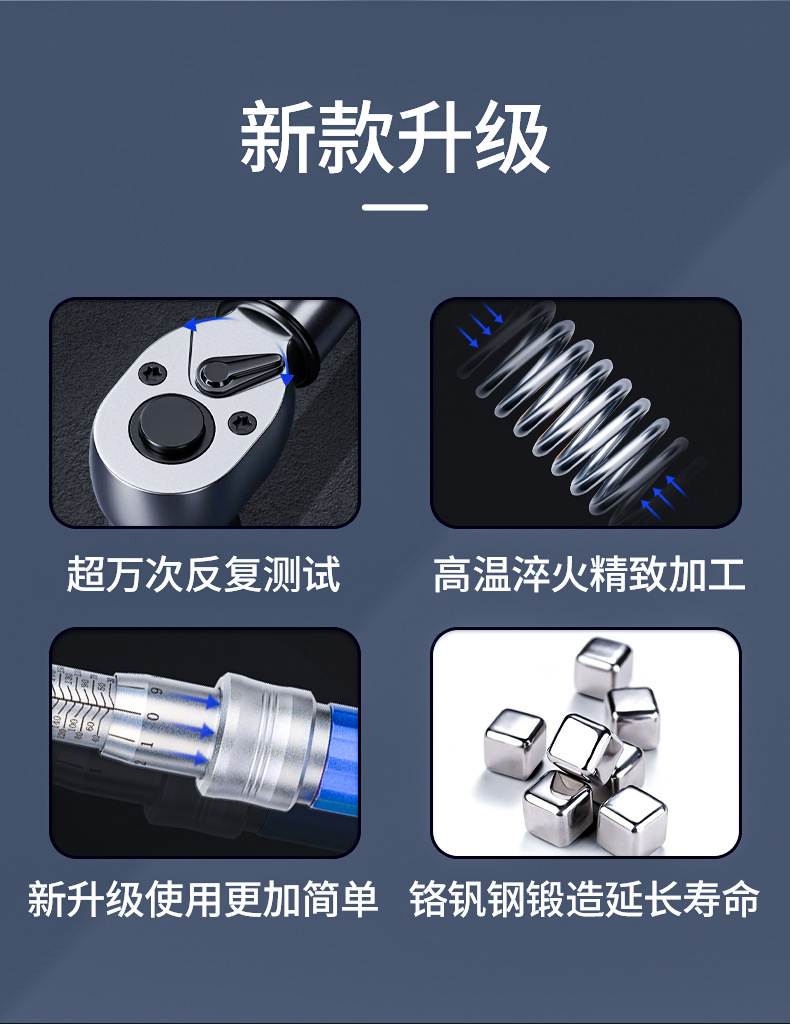 新款升级

超万次反复测试

高温淬火精致加工

新升级使用更加简单

铬钒钢锻造延长寿命