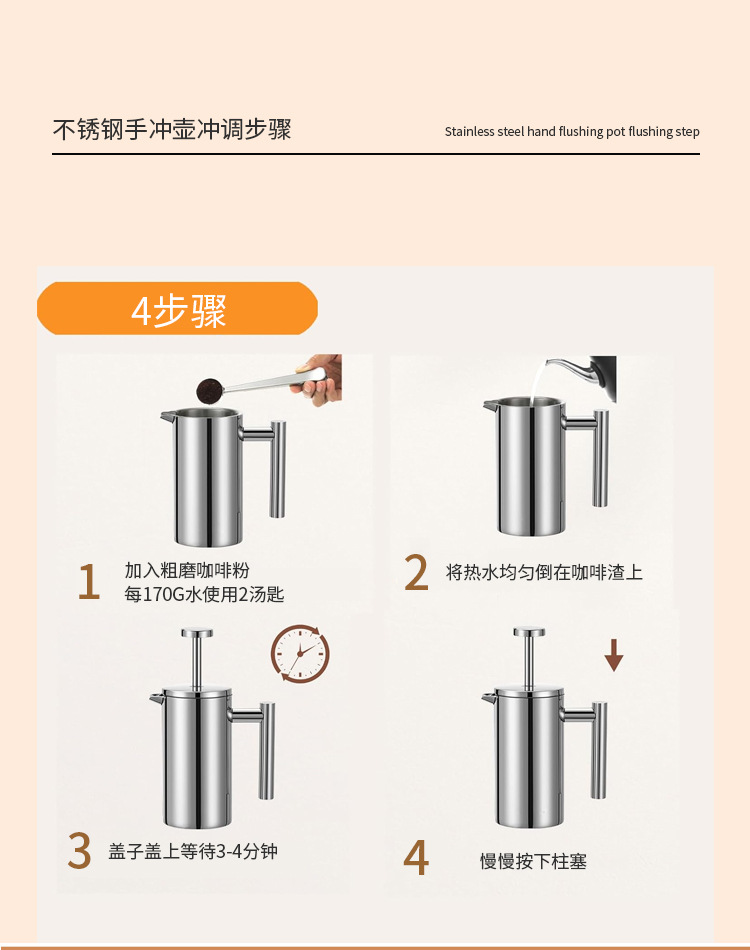 不锈钢手冲壶冲调步骤

Stainless steel hand flushing pot flushing step

4步骤

1 加入粗磨咖啡粉
每170G水使用2汤匙

2 将热水均匀倒在咖啡渣上

3 盖子盖上等待3-4分钟

4 慢慢按下柱塞